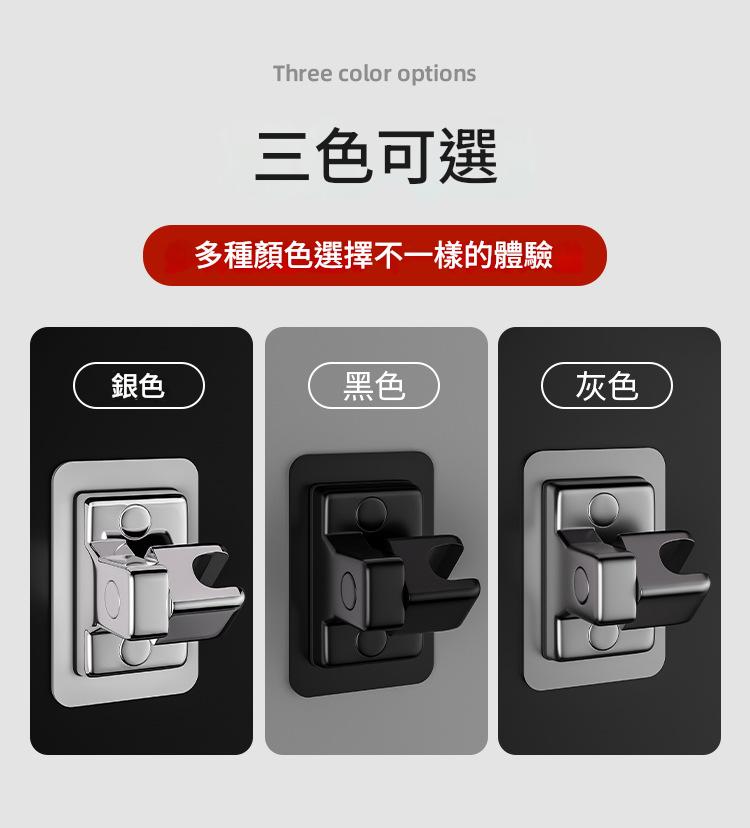 Three color options

三色可選

多種顏色選擇不一樣的體驗

銀色

黑色

灰色