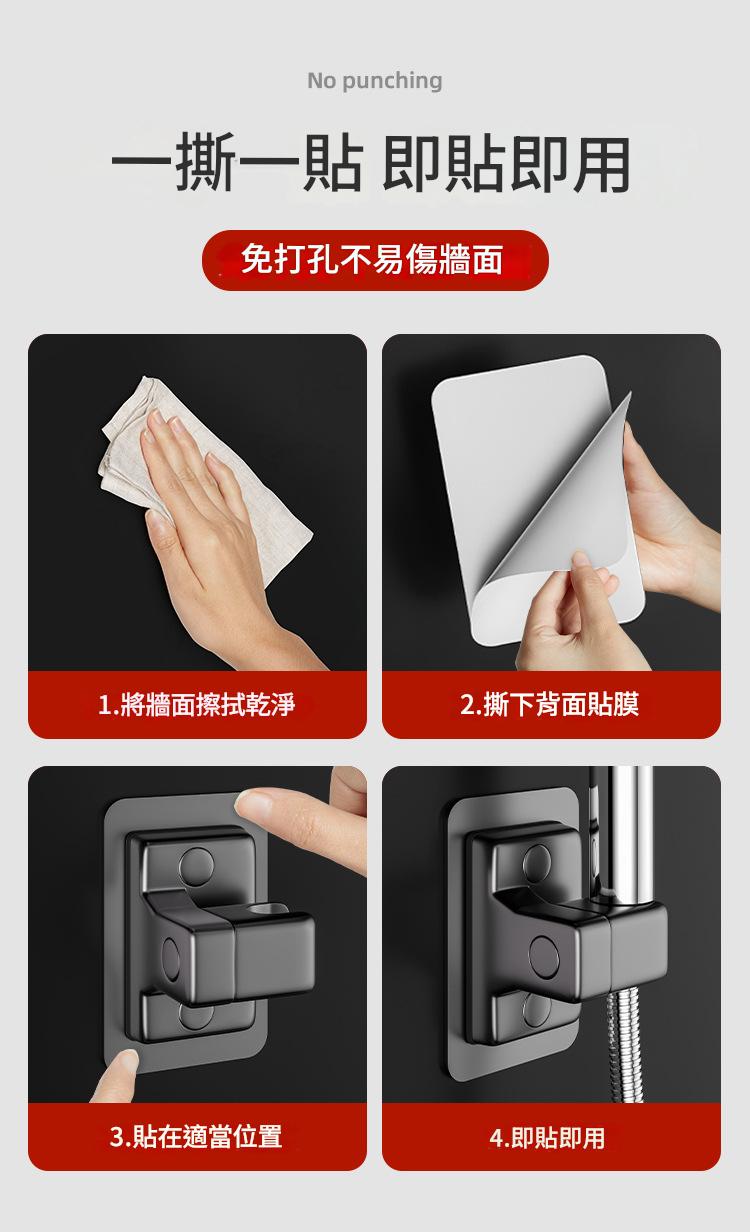 No punching

一撕一貼 即貼即用

免打孔不易傷牆面

1.將牆面擦拭乾淨

2.撕下背面貼膜

3.貼在適當位置

4.即貼即用