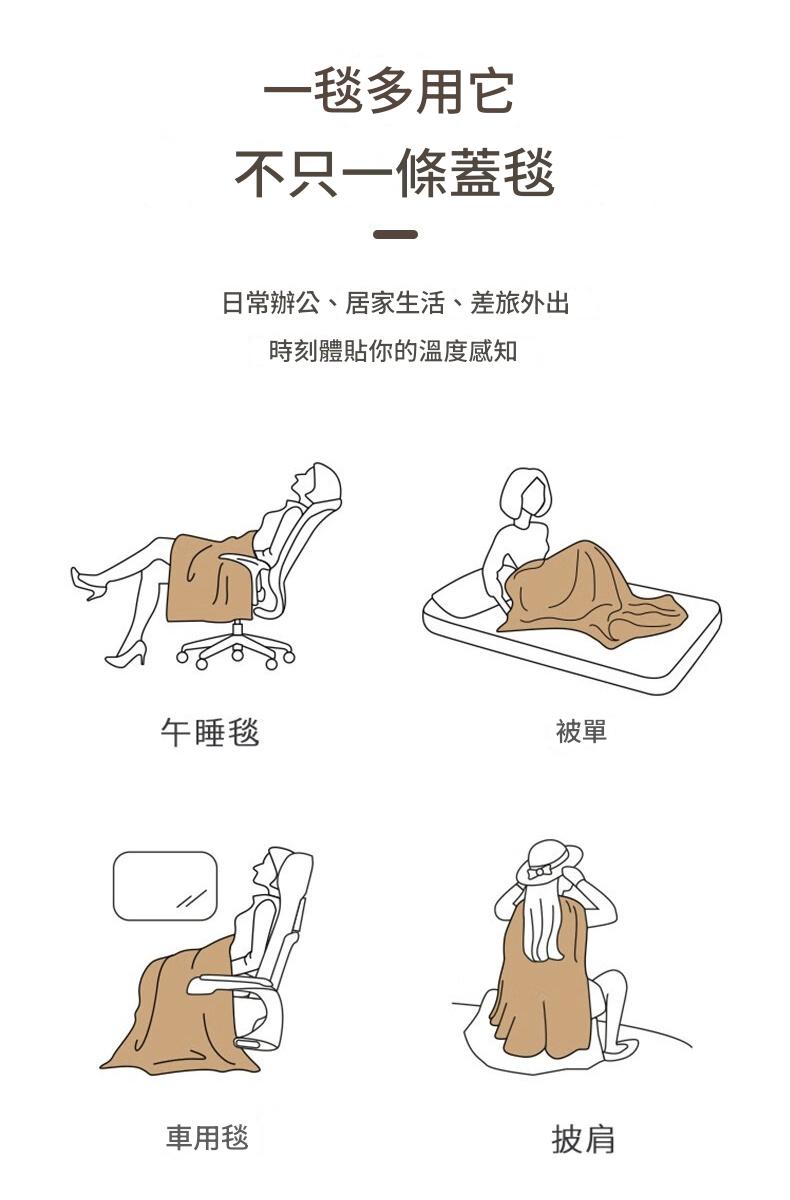 一毯多用它
不只一條蓋毯

日常辦公、居家生活、差旅外出
時刻體貼你的溫度感知

午睡毯

被單

車用毯

披肩