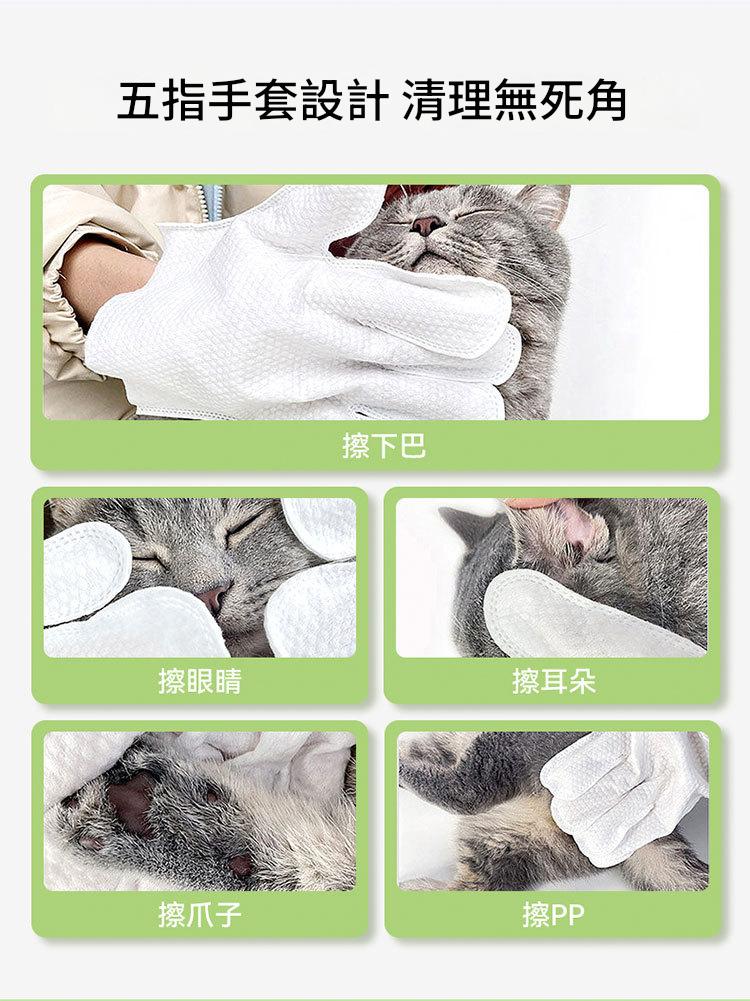 五指手套設計 清理無死角

擦下巴

擦眼睛

擦耳朵

擦爪子

擦PP