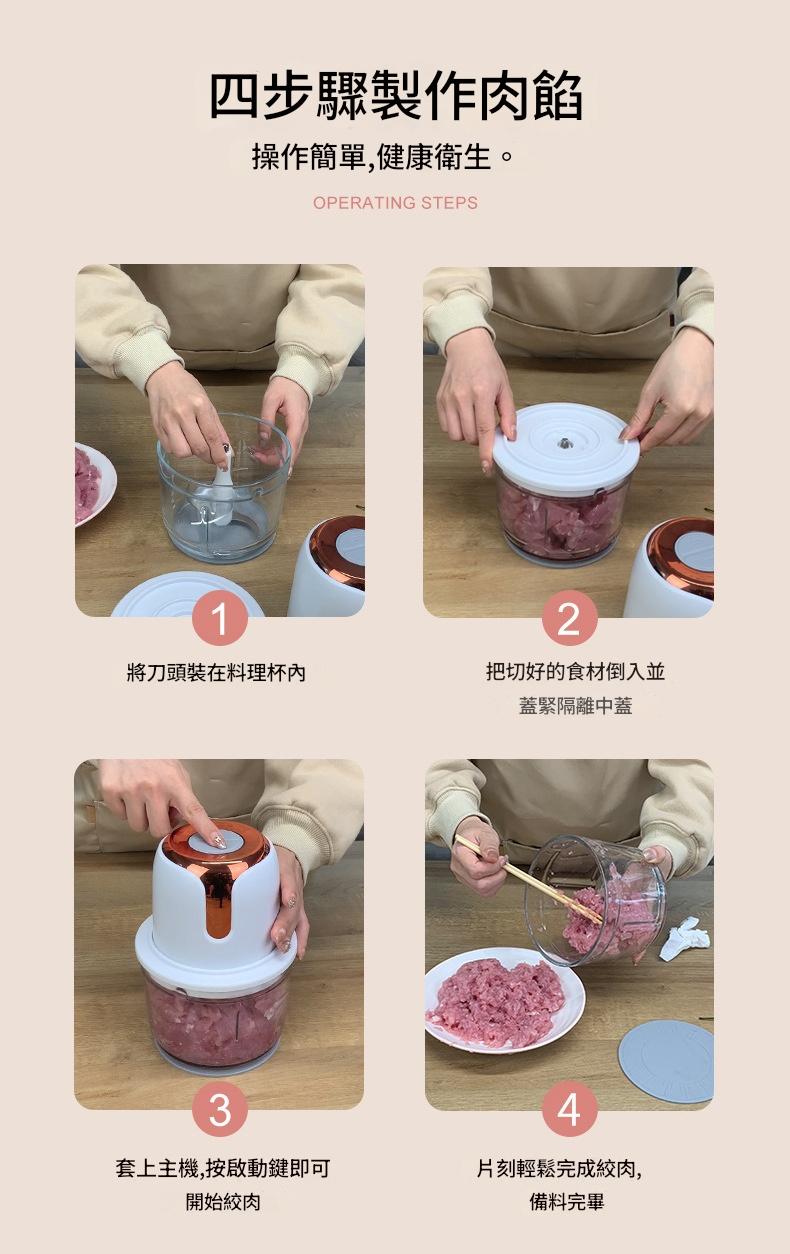 四步驟製作肉餡

操作簡單,健康衛生。

OPERATING STEPS

1

將刀頭裝在料理杯內

2

把切好的食材倒入並蓋緊隔離中蓋

3

套上主機,按啟動鍵即可開始絞肉

4

片刻輕鬆完成絞肉,備料完畢