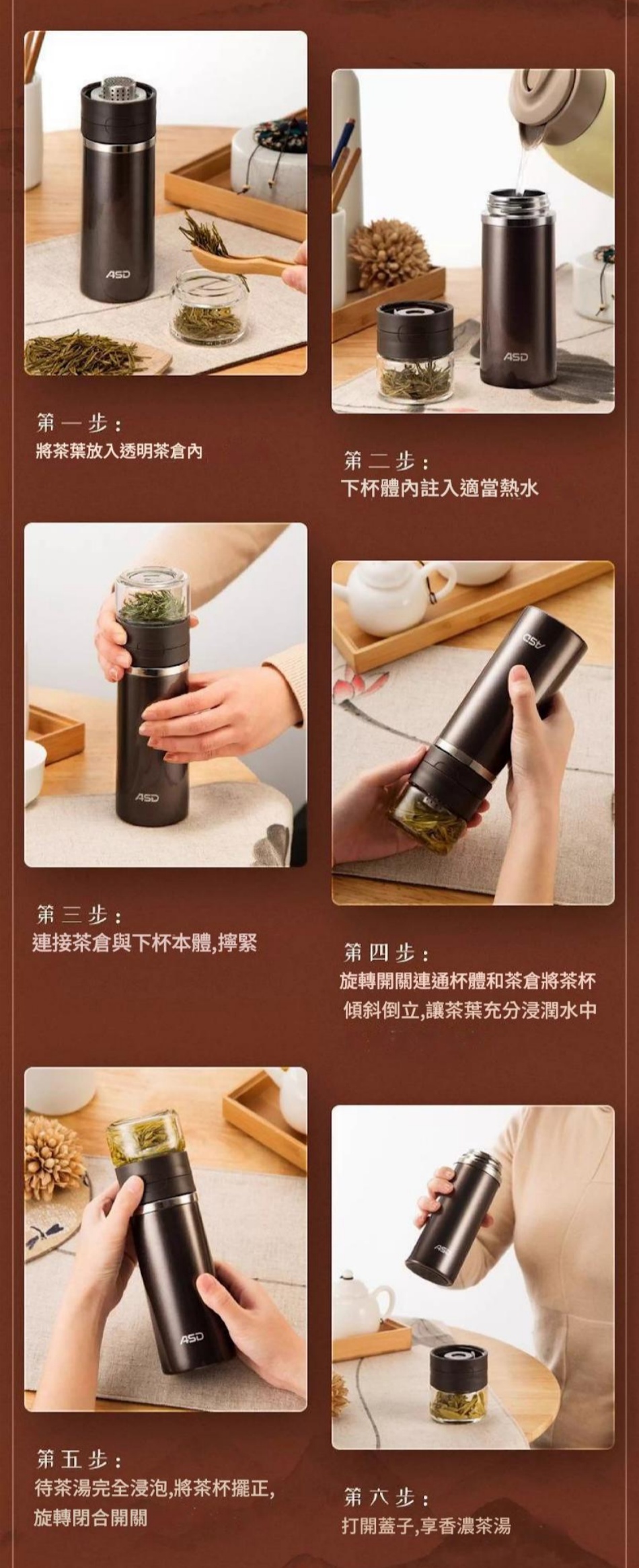 ASD

第一步:
將茶葉放入透明茶倉內

ASD

第二步:
下杯體內註入適當熱水

ASD

第三步:
連接茶倉與下杯本體,擰緊

ASD

第四步:
旋轉開關連通杯體和茶倉將茶杯傾斜倒立,讓茶葉充分浸潤水中

ASD

第五步:
待茶湯完全浸泡,將茶杯擺正,旋轉閉合開關

ASD

第六步:
打開蓋子,享香濃茶湯