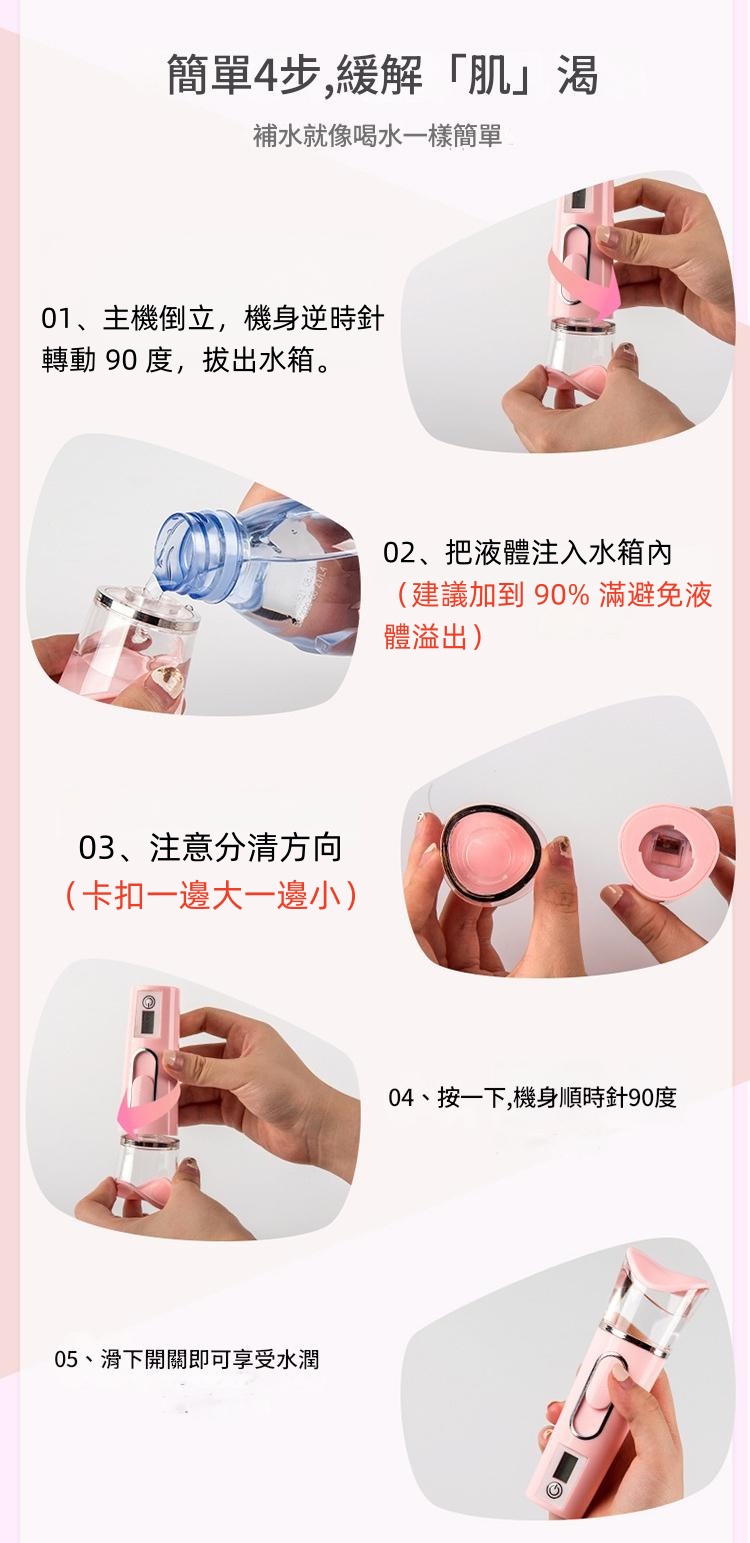 簡單4步,緩解「肌」渴

補水就像喝水一樣簡單

01、主機倒立，機身逆時針轉動 90 度，拔出水箱。

02、把液體注入水箱內（建議加到 90% 滿避免液體溢出）

03、注意分清方向（卡扣一邊大一邊小）

04、按一下,機身順時針90度

05、滑下開關即可享受水潤