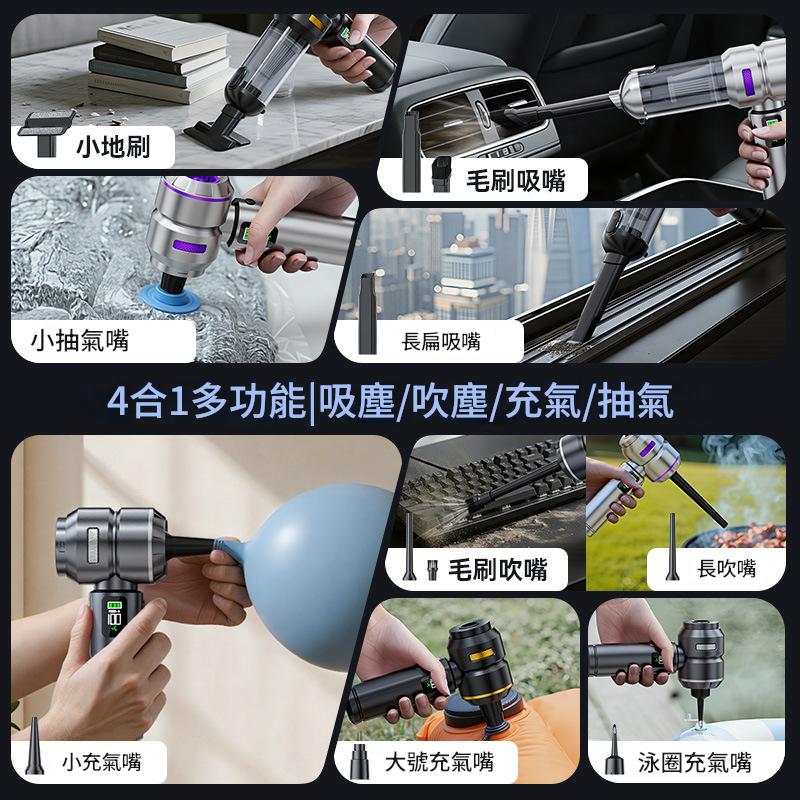 小地刷

毛刷吸嘴

小抽氣嘴

長扁吸嘴

4合1多功能|吸塵/吹塵/充氣/抽氣

毛刷吹嘴

長吹嘴

小充氣嘴

大號充氣嘴

泳圈充氣嘴