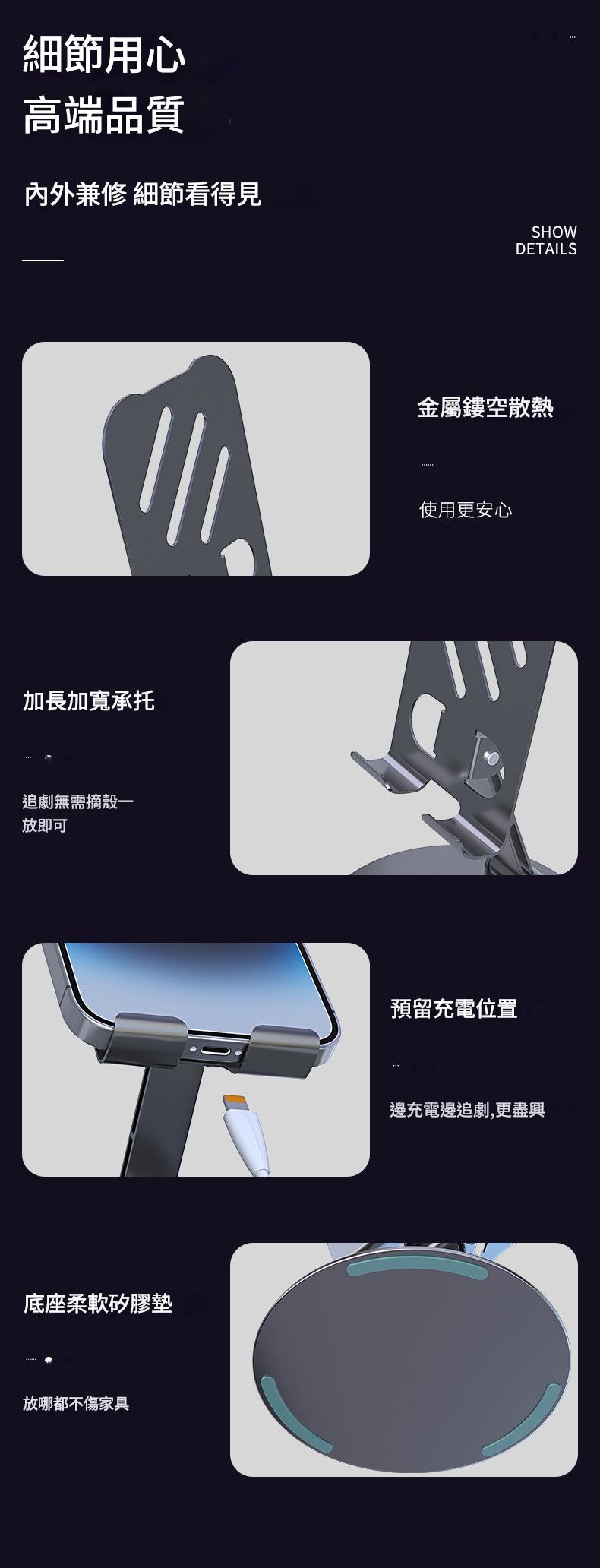 細節用心
高端品質

內外兼修 細節看得見

SHOW
DETAILS

金屬鏤空散熱

使用更安心

加長加寬承托

追劇無需摘殼一放即可

預留充電位置

邊充電邊追劇,更盡興

底座柔軟矽膠墊

放哪都不傷家具