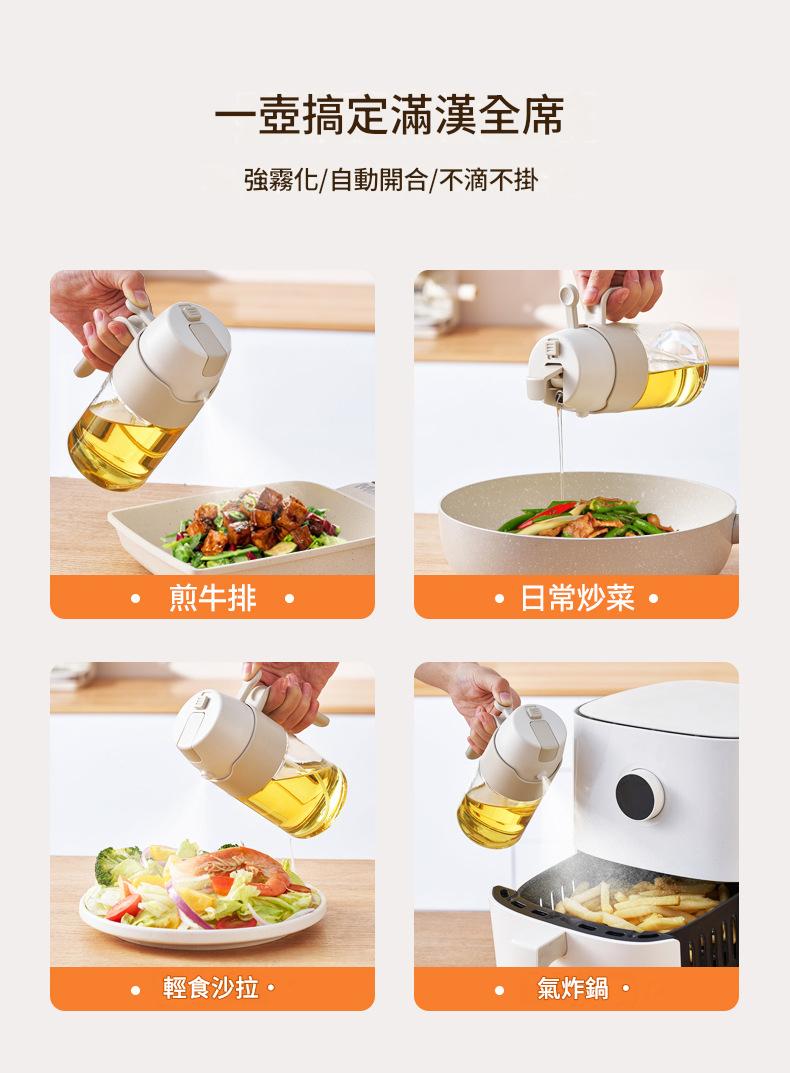 一壺搞定滿漢全席

強霧化/自動開合/不滴不掛

• 煎牛排 •

• 日常炒菜 •

• 輕食沙拉 •

• 氣炸鍋 •