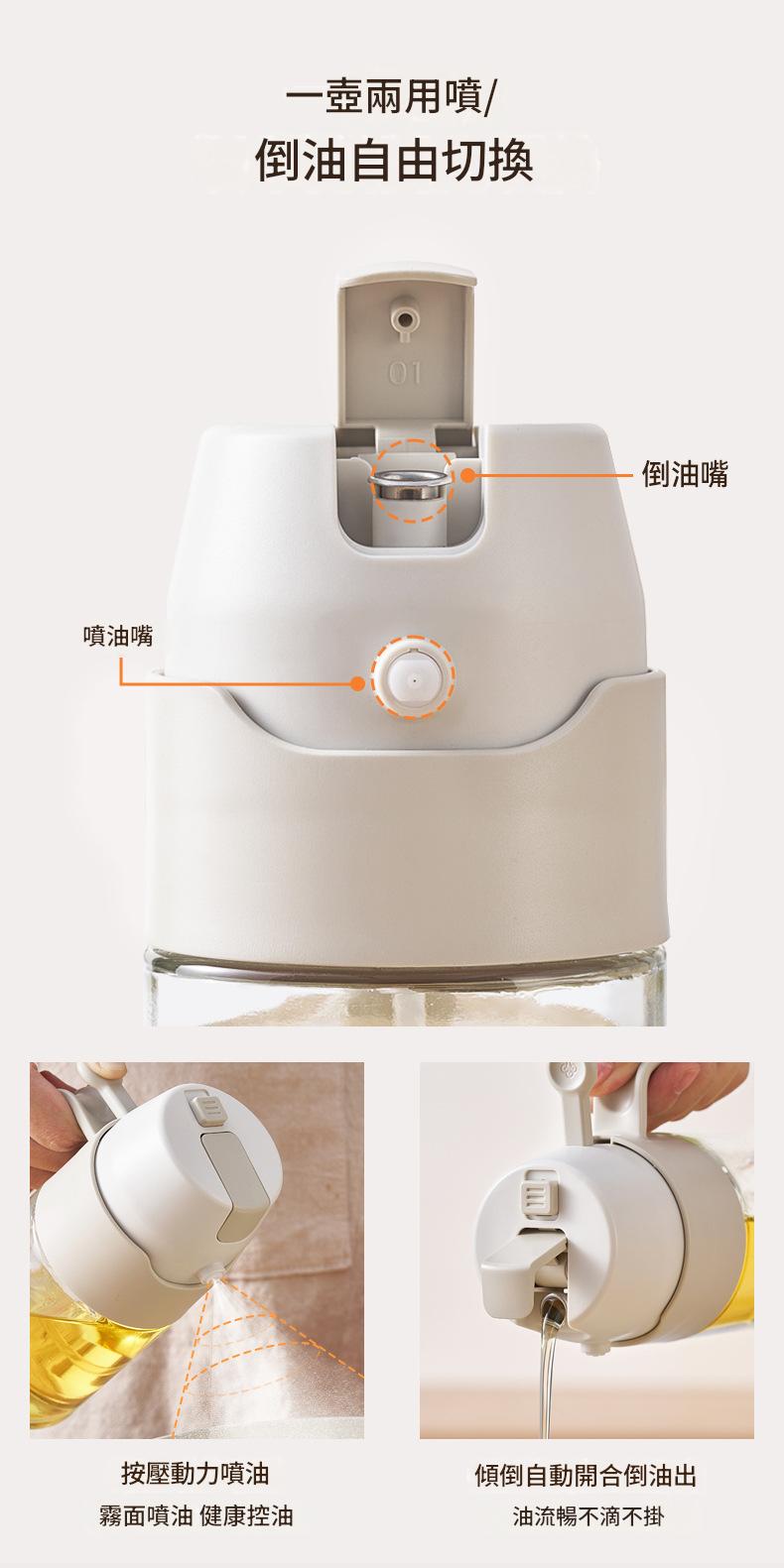 一壺兩用噴/
倒油自由切換

01

倒油嘴

噴油嘴

按壓動力噴油
霧面噴油 健康控油

傾倒自動開合倒油出
油流暢不滴不掛