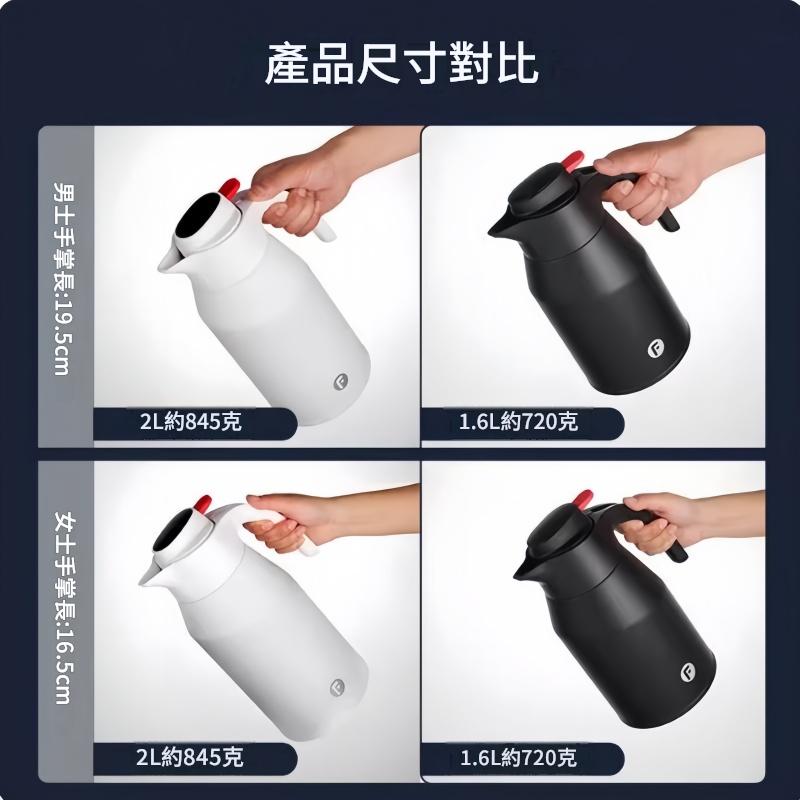 產品尺寸對比

男士手掌長:19.5cm

2L約845克

1.6L約720克

女士手掌長:16.5cm

2L約845克

1.6L約720克