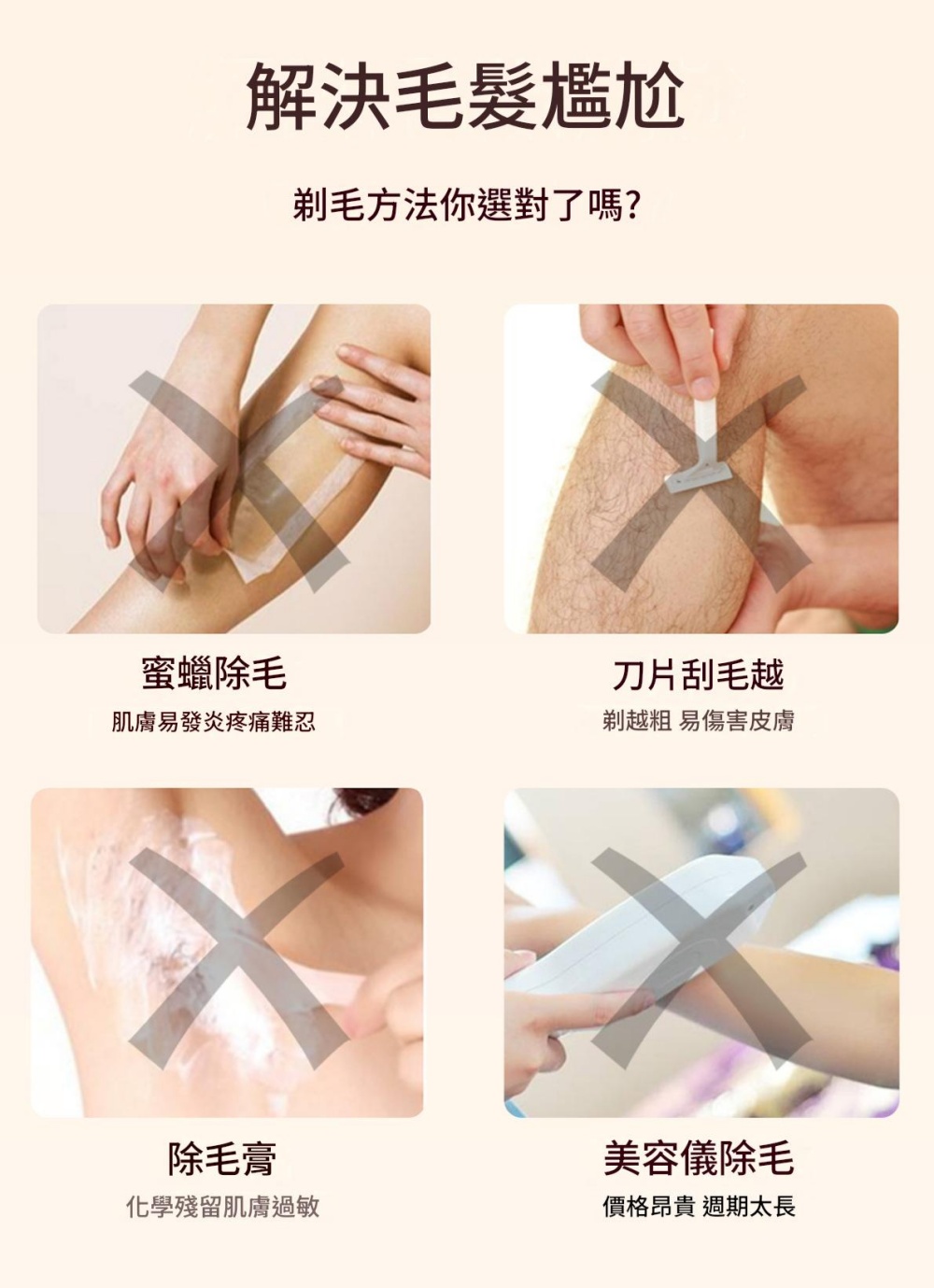 解決毛髮尷尬

剃毛方法你選對了嗎?

蜜蠟除毛

肌膚易發炎疼痛難忍

刀片刮毛越

剃越粗 易傷害皮膚

除毛膏

化學殘留肌膚過敏

美容儀除毛

價格昂貴 週期太長