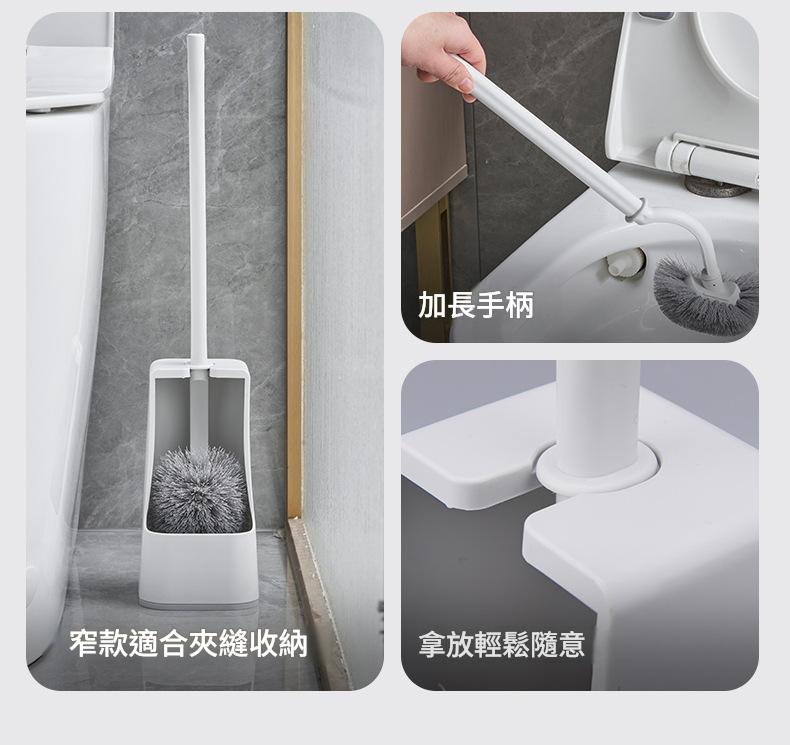 窄款適合夾縫收納

加長手柄

拿放輕鬆隨意