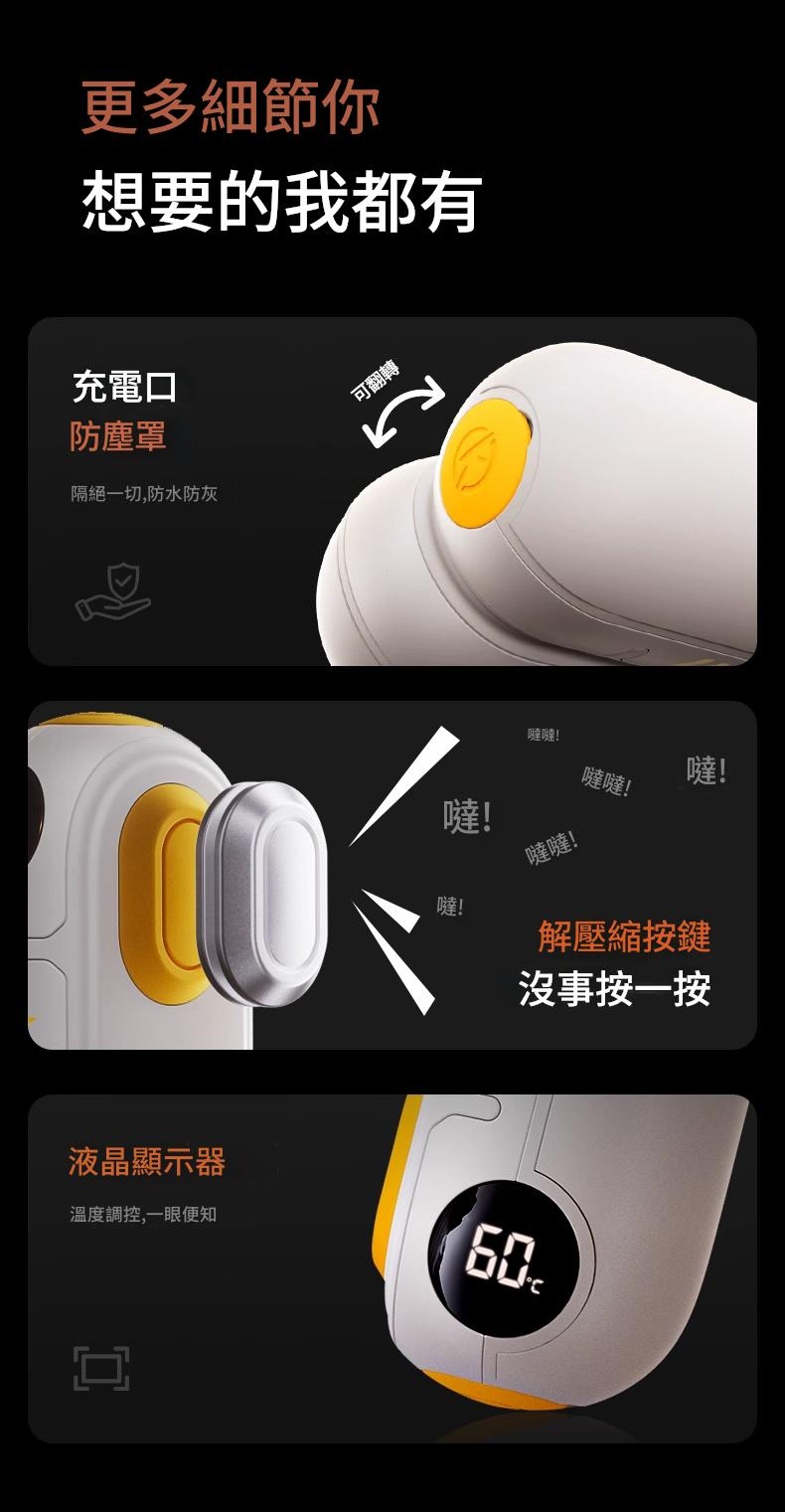 更多細節你
想要的我都有

充電口
防塵罩

隔絕一切,防水防灰

可翻轉

噠噠!
噠噠!
噠!
噠!
噠噠!
噠!

解壓縮按鍵
沒事按一按

液晶顯示器

溫度調控,一眼便知

60℃