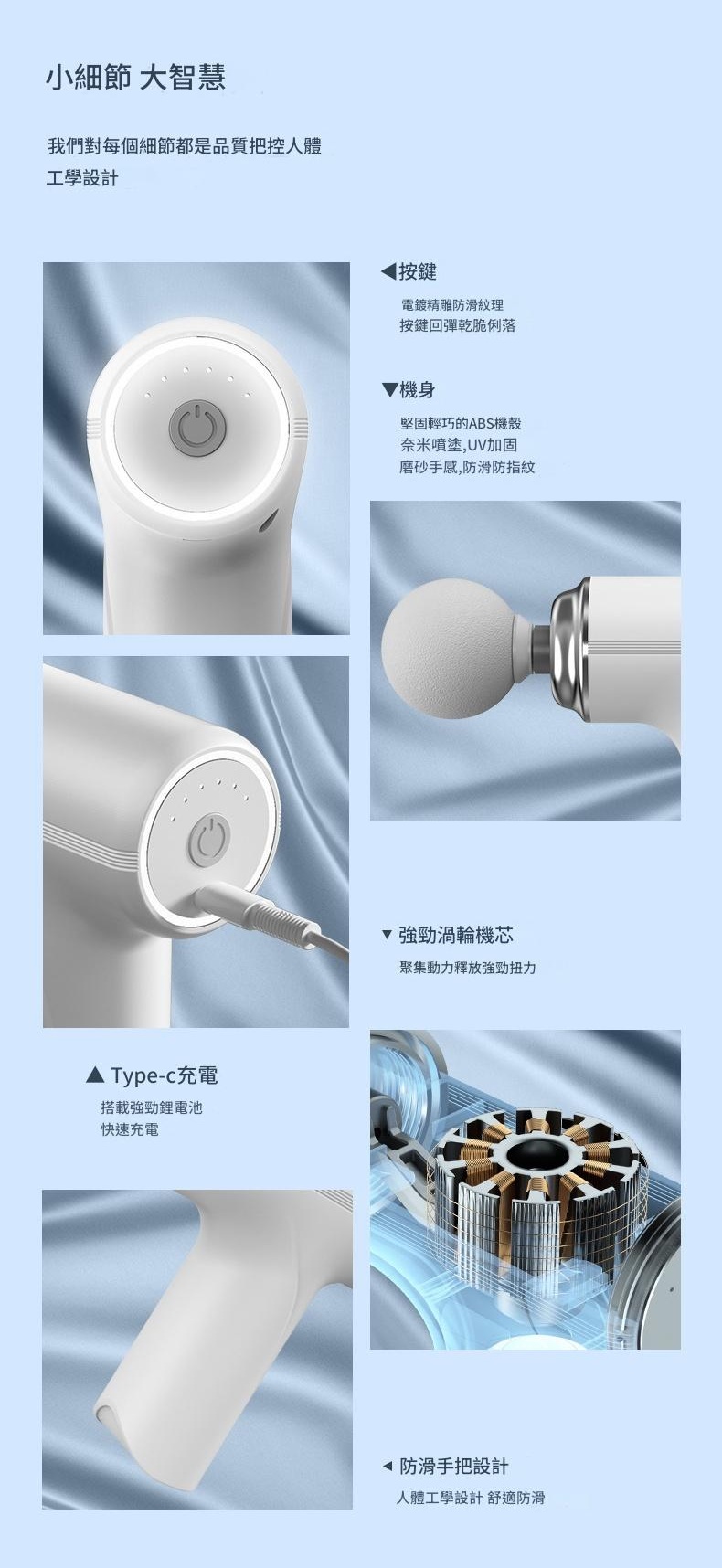 小細節 大智慧

我們對每個細節都是品質把控人體工學設計

◀按鍵

電鍍精雕防滑紋理
按鍵回彈乾脆俐落

▼機身

堅固輕巧的ABS機殼
奈米噴塗,UV加固
磨砂手感,防滑防指紋

▼ 強勁渦輪機芯

聚集動力釋放強勁扭力

▲ Type-c充電

搭載強勁鋰電池
快速充電

◀ 防滑手把設計

人體工學設計 舒適防滑