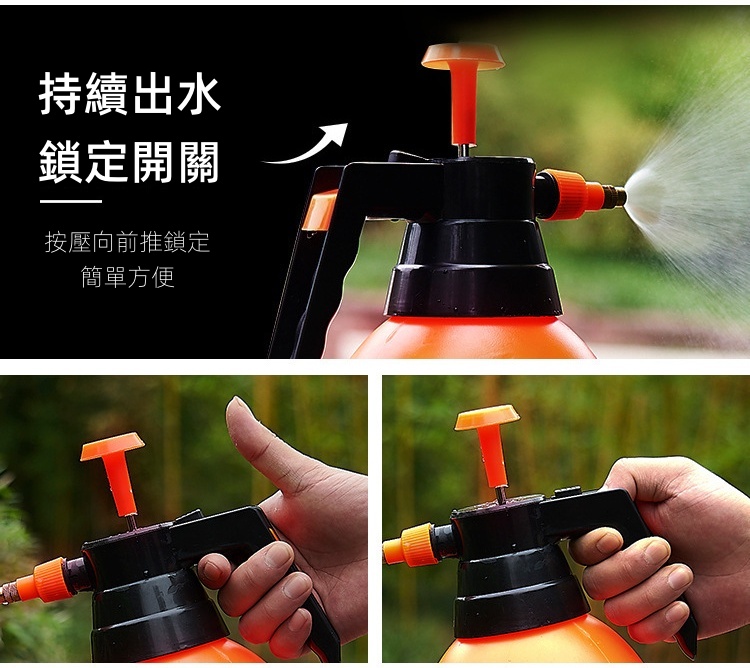 持續出水
鎖定開關

按壓向前推鎖定
簡單方便