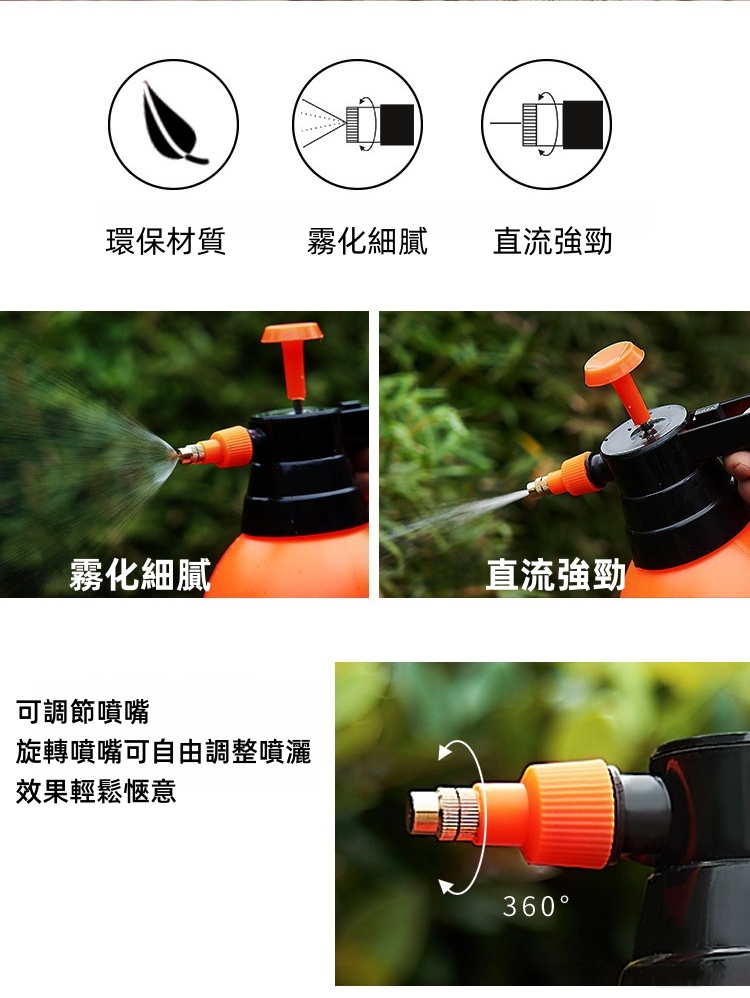 環保材質

霧化細膩

直流強勁

霧化細膩

直流強勁

可調節噴嘴
旋轉噴嘴可自由調整噴灑
效果輕鬆愜意

360°