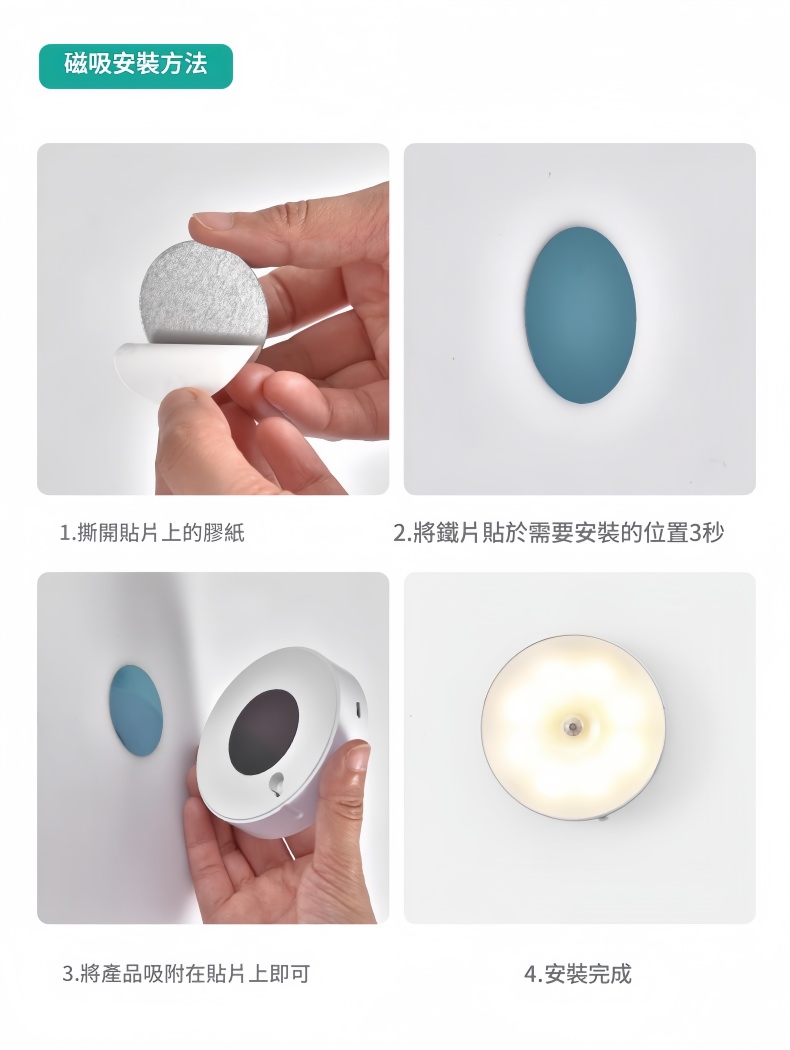 磁吸安裝方法

1.撕開貼片上的膠紙

2.將鐵片貼於需要安裝的位置3秒

3.將產品吸附在貼片上即可

4.安裝完成