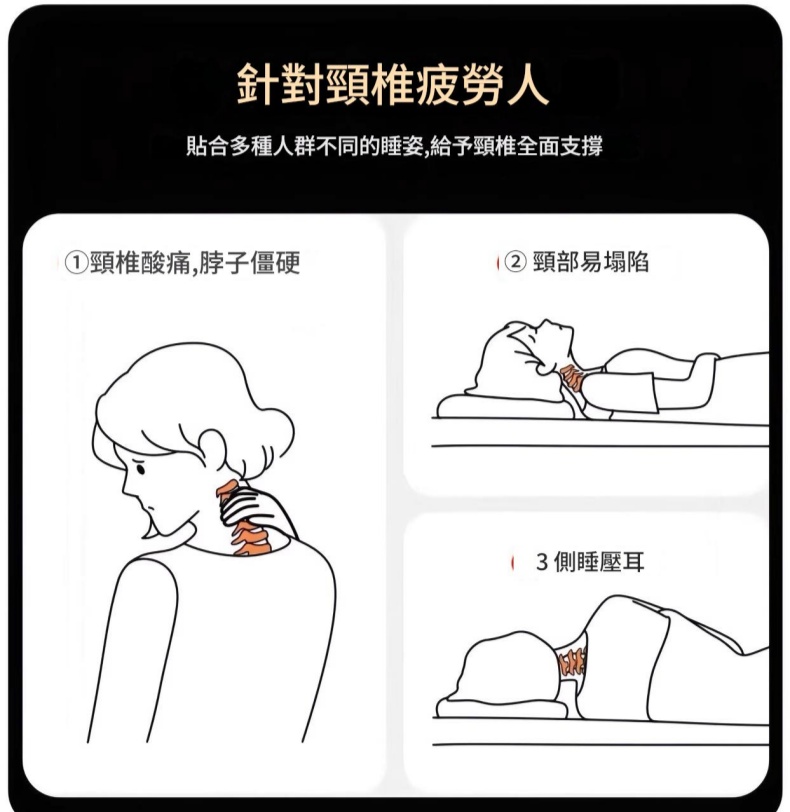 針對頸椎疲勞人

貼合多種人群不同的睡姿,給予頸椎全面支撐

①頸椎酸痛,脖子僵硬

② 頸部易塌陷

3 側睡壓耳