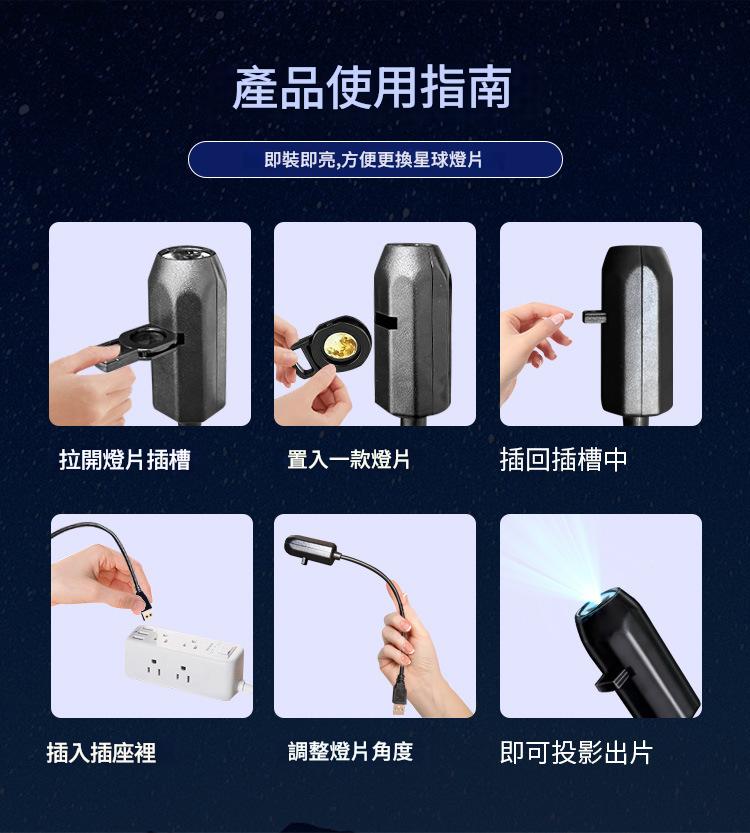 產品使用指南

即裝即亮,方便更換星球燈片

拉開燈片插槽

置入一款燈片

插回插槽中

插入插座裡

調整燈片角度

即可投影出片