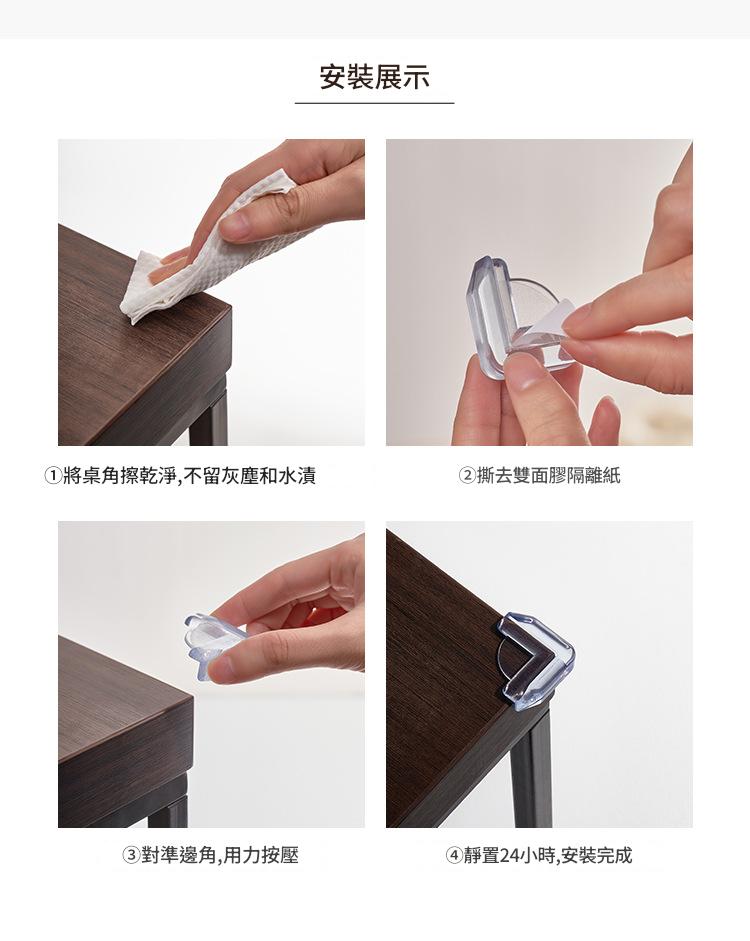 安裝展示

①將桌角擦乾淨,不留灰塵和水漬

②撕去雙面膠隔離紙

③對準邊角,用力按壓

④靜置24小時,安裝完成