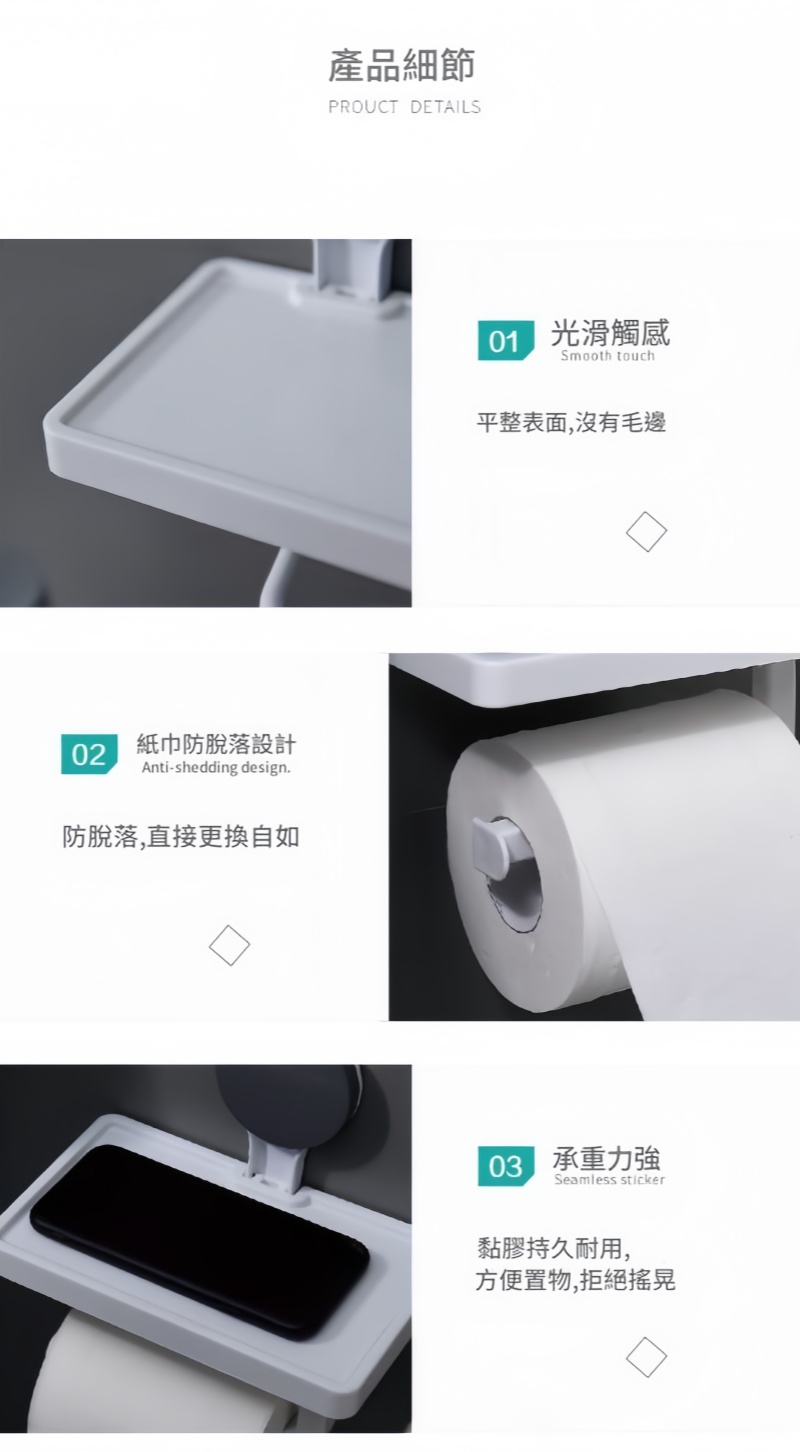 產品細節
PROUCT DETAILS

01 光滑觸感
Smooth touch

平整表面,沒有毛邊

02 紙巾防脫落設計
Anti-shedding design.

防脫落,直接更換自如

03 承重力強
Seamless sticker

黏膠持久耐用,
方便置物,拒絕搖晃