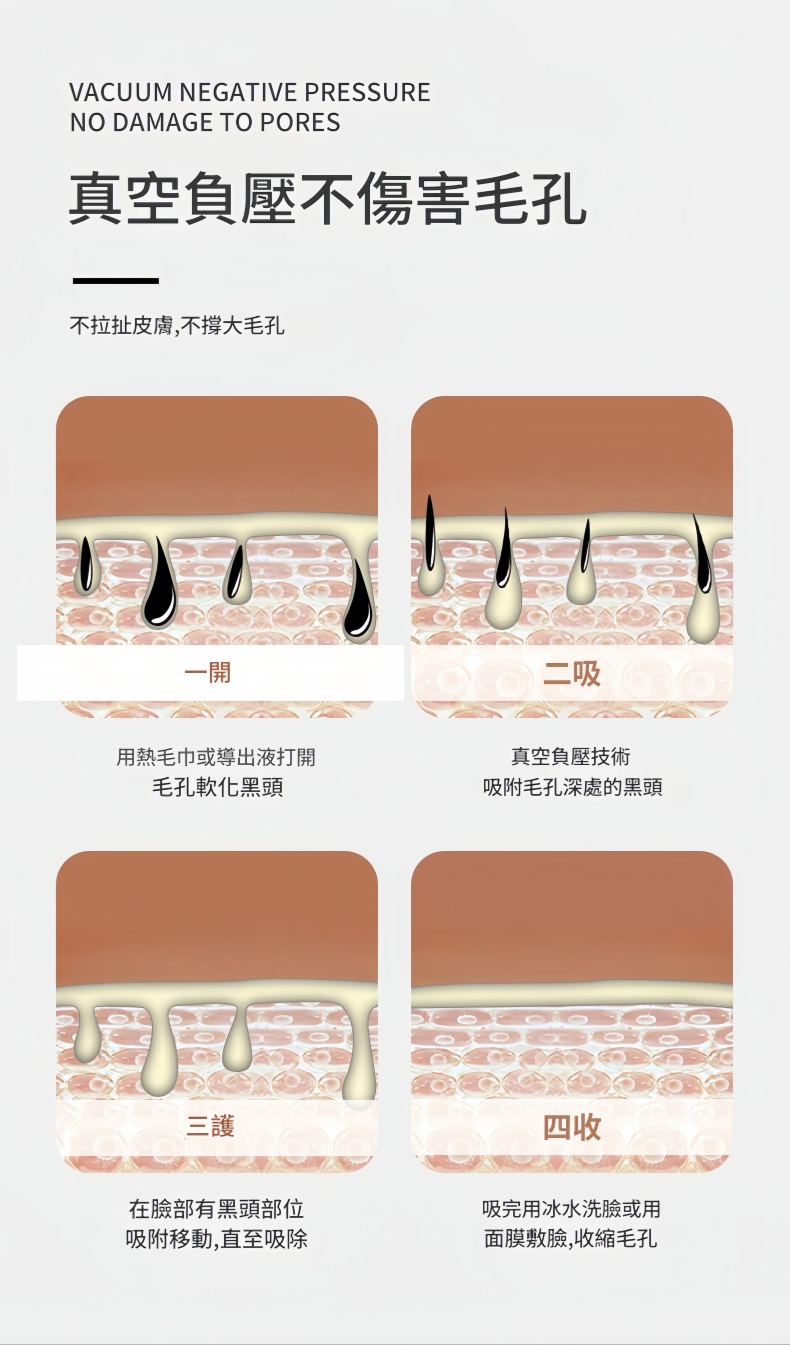 VACUUM NEGATIVE PRESSURE
NO DAMAGE TO PORES

真空負壓不傷害毛孔

不拉扯皮膚,不撐大毛孔

一開

用熱毛巾或導出液打開
毛孔軟化黑頭

二吸

真空負壓技術
吸附毛孔深處的黑頭

三護

在臉部有黑頭部位
吸附移動,直至吸除

四收

吸完用冰水洗臉或用
面膜敷臉,收縮毛孔