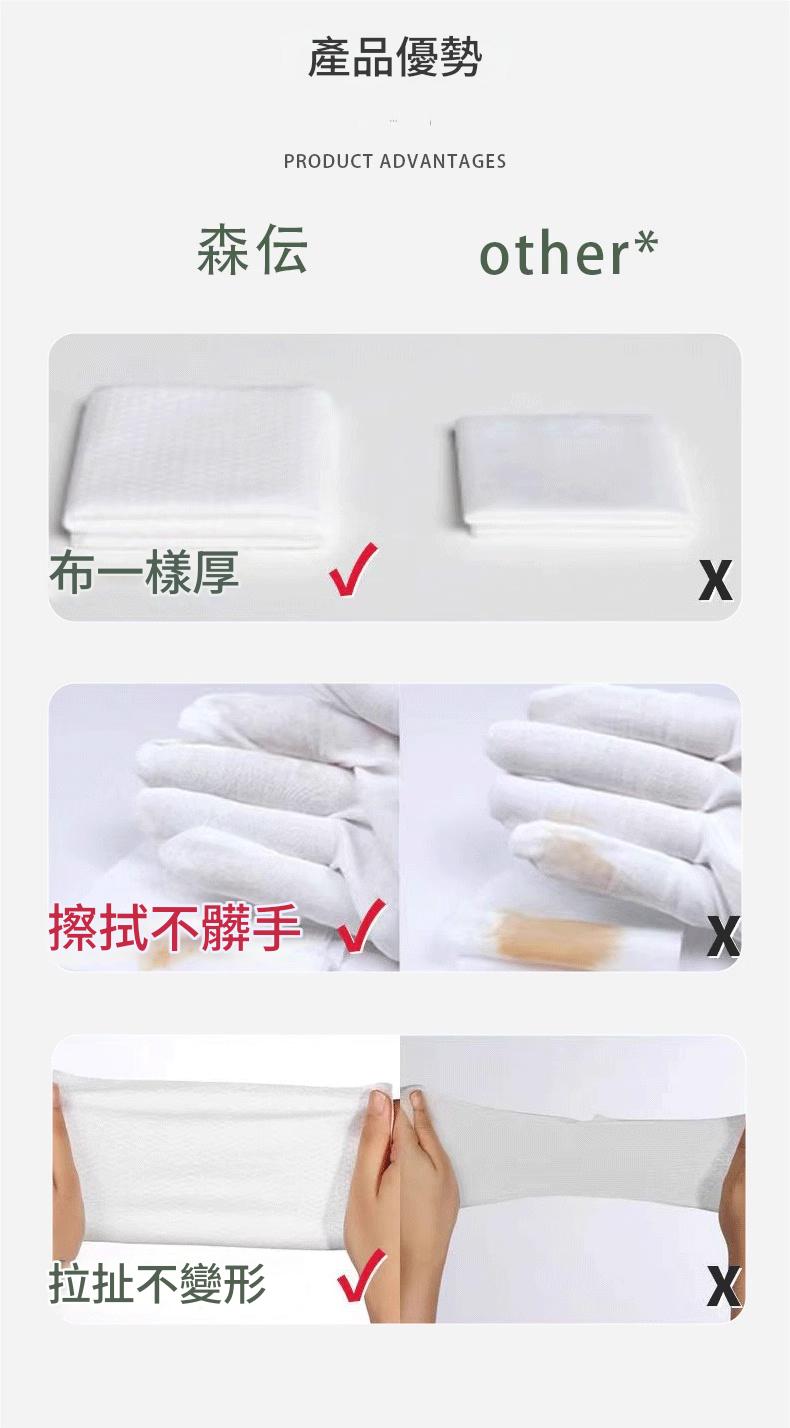 產品優勢

PRODUCT ADVANTAGES

森伝 other*

布一樣厚 ✓ X

擦拭不髒手 ✓ X

拉扯不變形 ✓ X