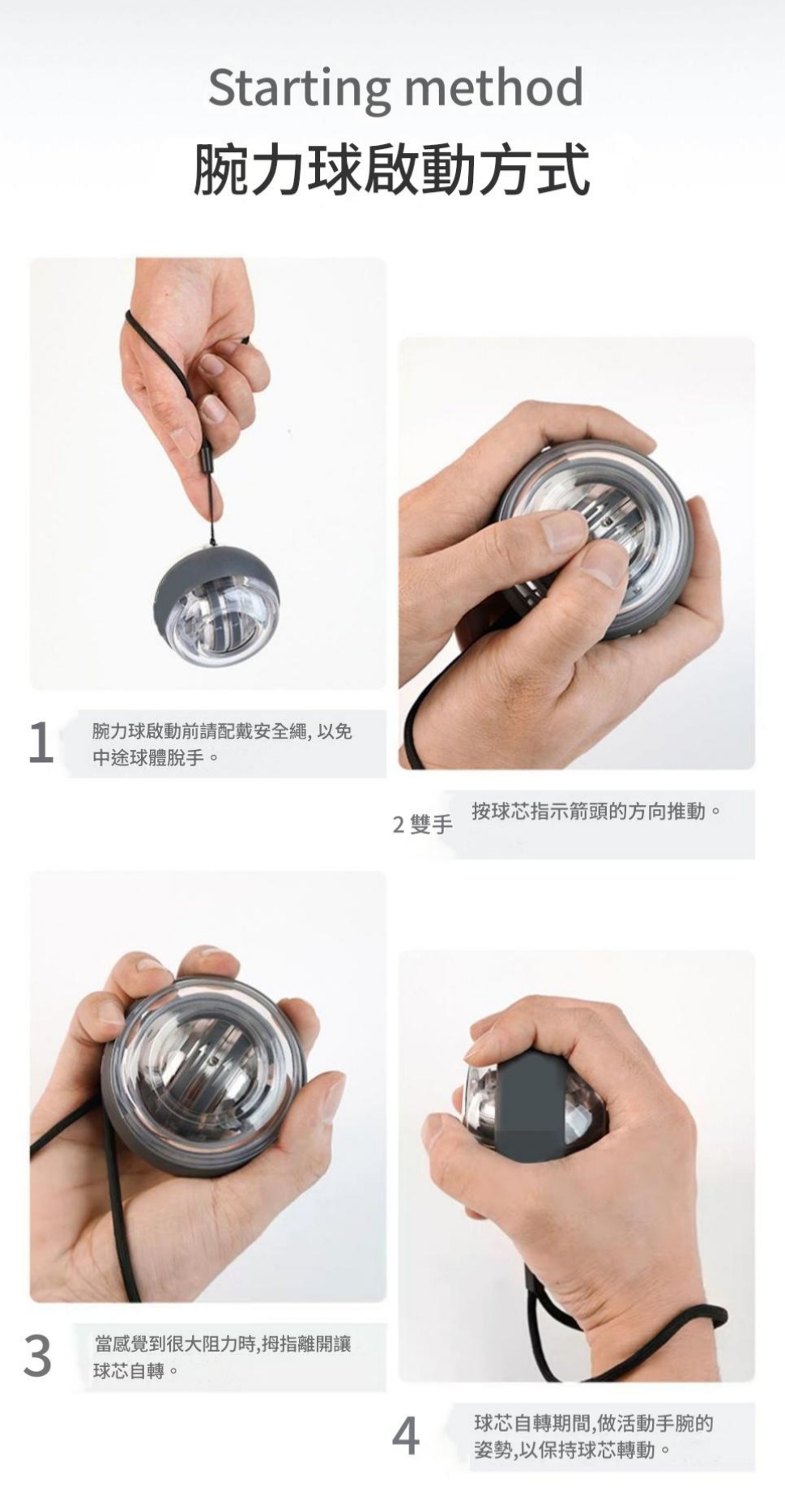 Starting method
腕力球啟動方式

1 腕力球啟動前請配戴安全繩, 以免中途球體脫手。

2 雙手 按球芯指示箭頭的方向推動。

3 當感覺到很大阻力時,拇指離開讓球芯自轉。

4 球芯自轉期間,做活動手腕的姿勢,以保持球芯轉動。