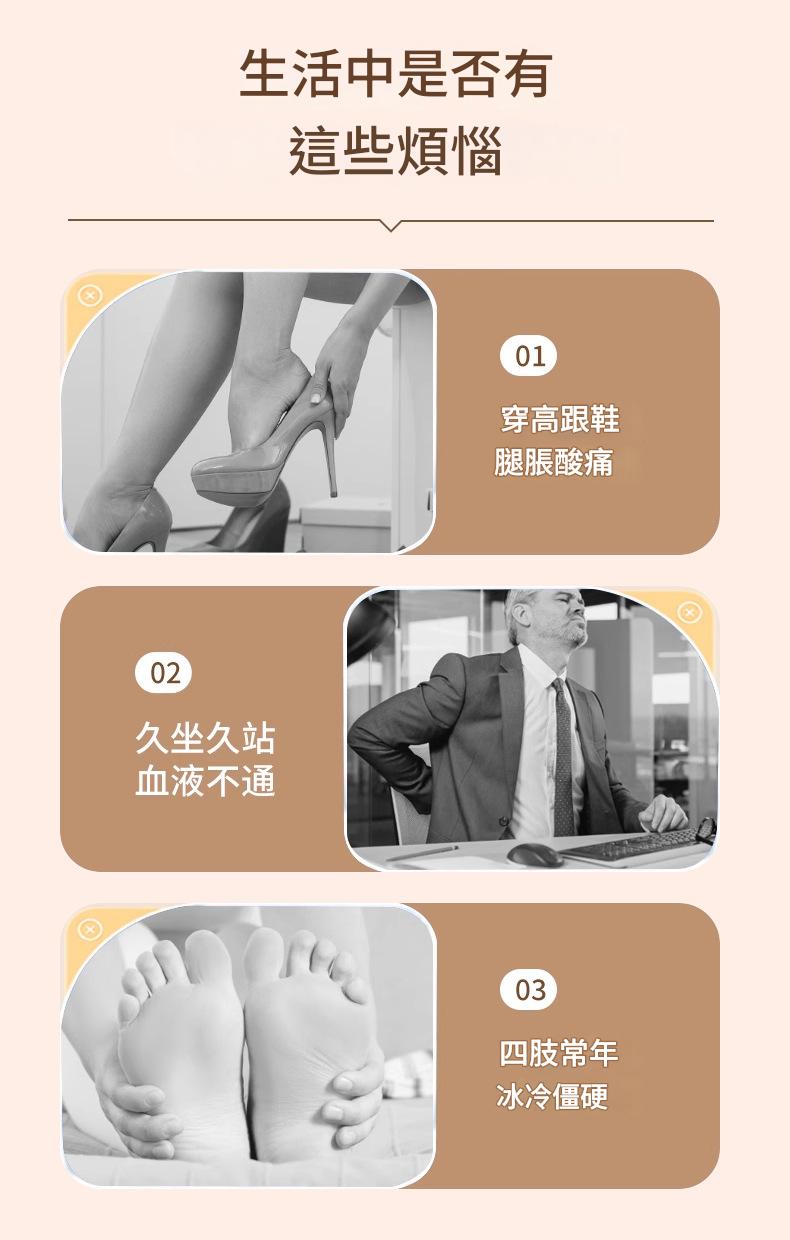 生活中是否有
這些煩惱

01
穿高跟鞋
腿脹酸痛

02
久坐久站
血液不通

03
四肢常年
冰冷僵硬