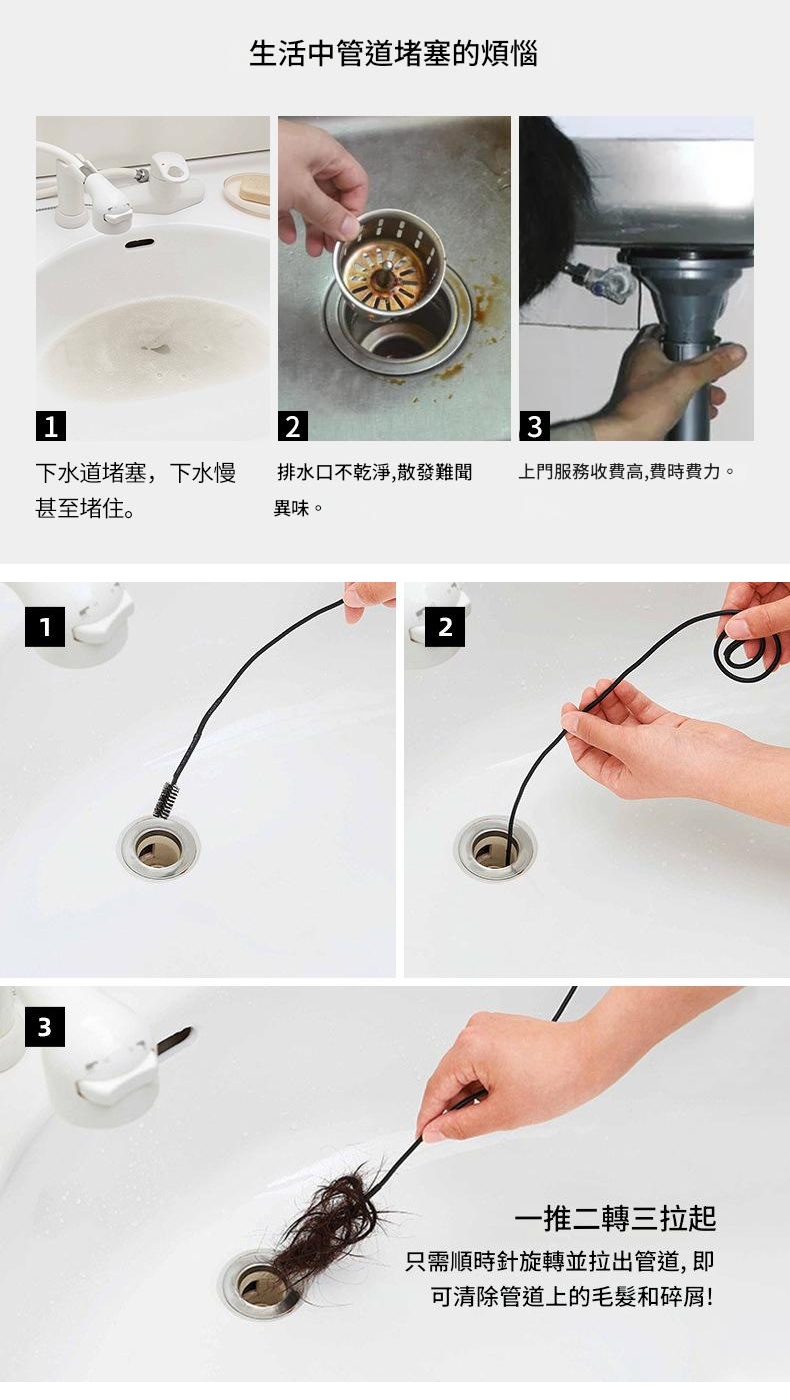 生活中管道堵塞的煩惱

1

下水道堵塞，下水慢甚至堵住。

2

排水口不乾淨,散發難聞異味。

3

上門服務收費高,費時費力。

1

2

3

一推二轉三拉起

只需順時針旋轉並拉出管道, 即可清除管道上的毛髮和碎屑!