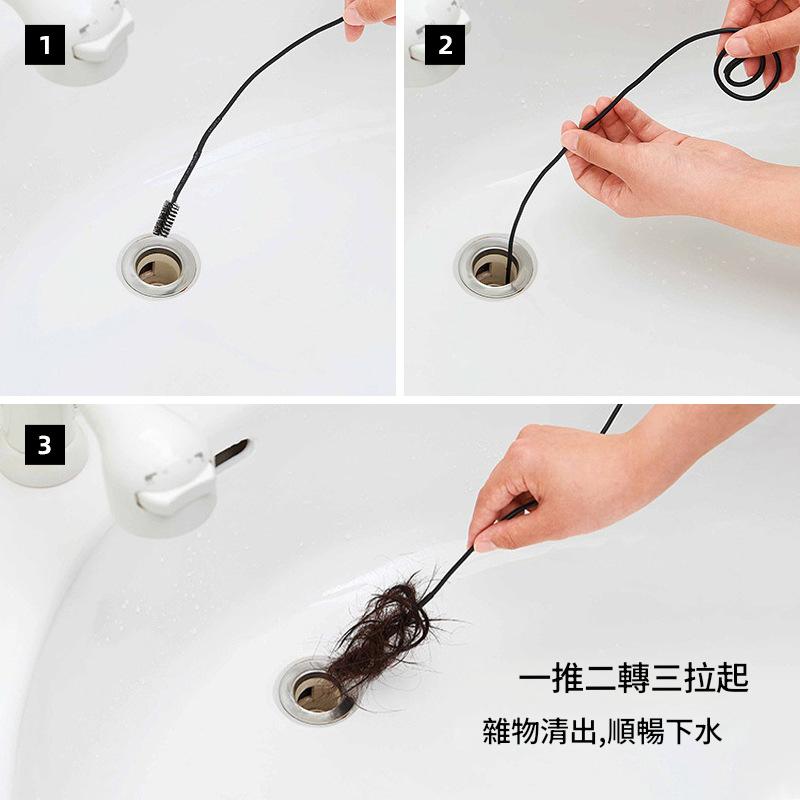 1

2

3

一推二轉三拉起

雜物清出,順暢下水