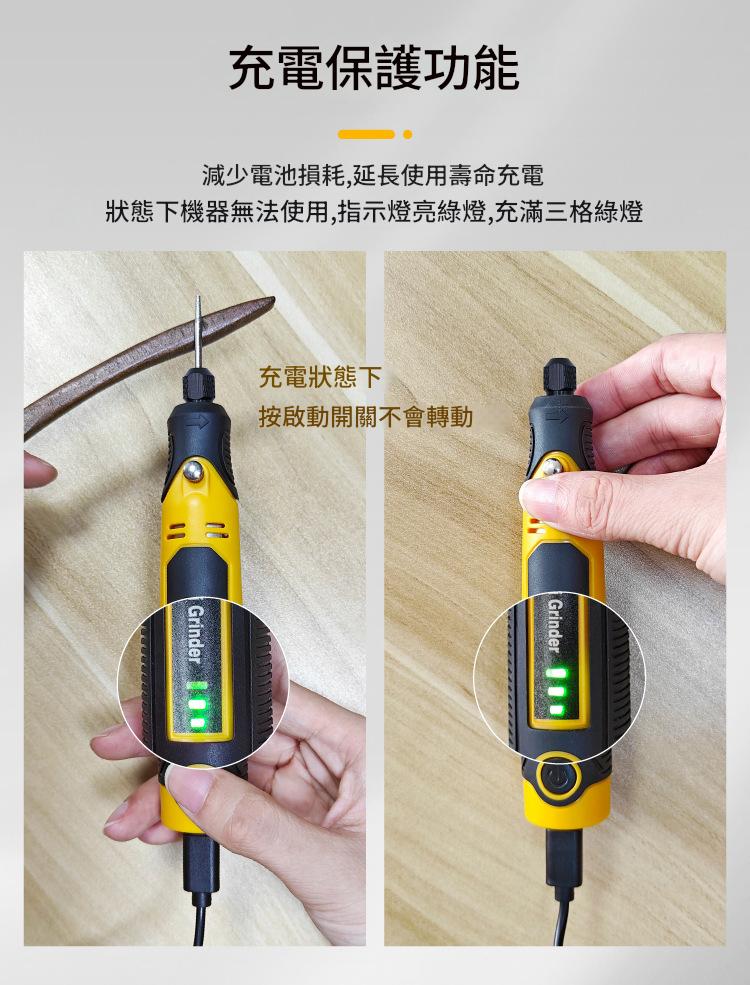 充電保護功能

減少電池損耗,延長使用壽命充電
狀態下機器無法使用,指示燈亮綠燈,充滿三格綠燈

充電狀態下
按啟動開關不會轉動

Grinder

Grinder