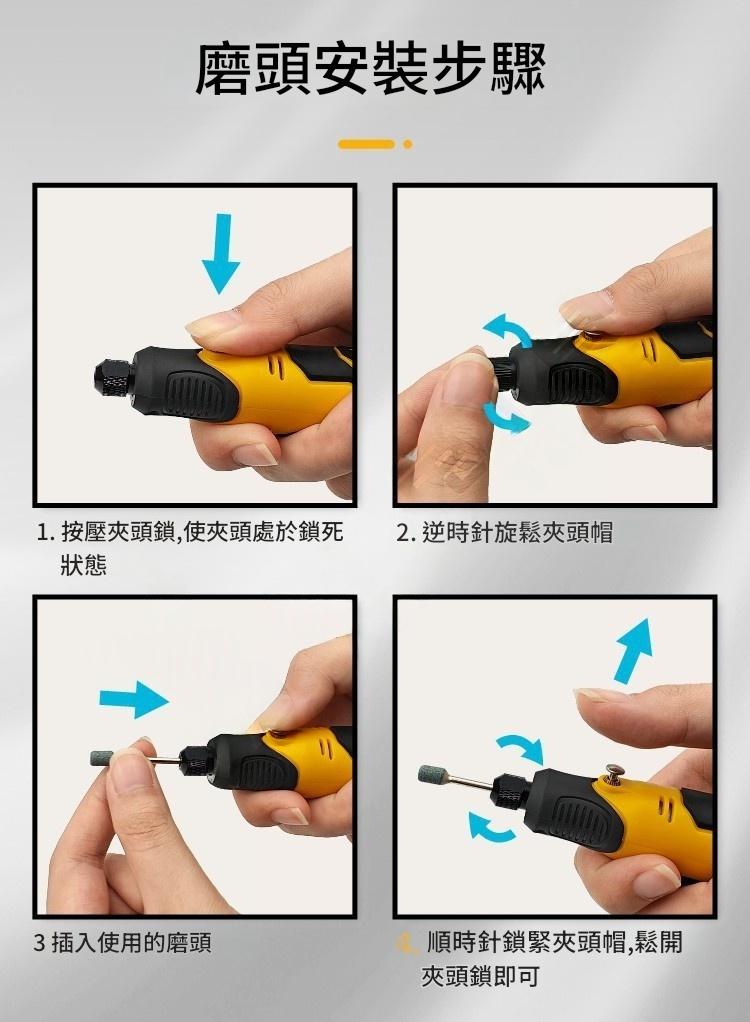 磨頭安裝步驟

1. 按壓夾頭鎖,使夾頭處於鎖死狀態

2. 逆時針旋鬆夾頭帽

3 插入使用的磨頭

4. 順時針鎖緊夾頭帽,鬆開夾頭鎖即可