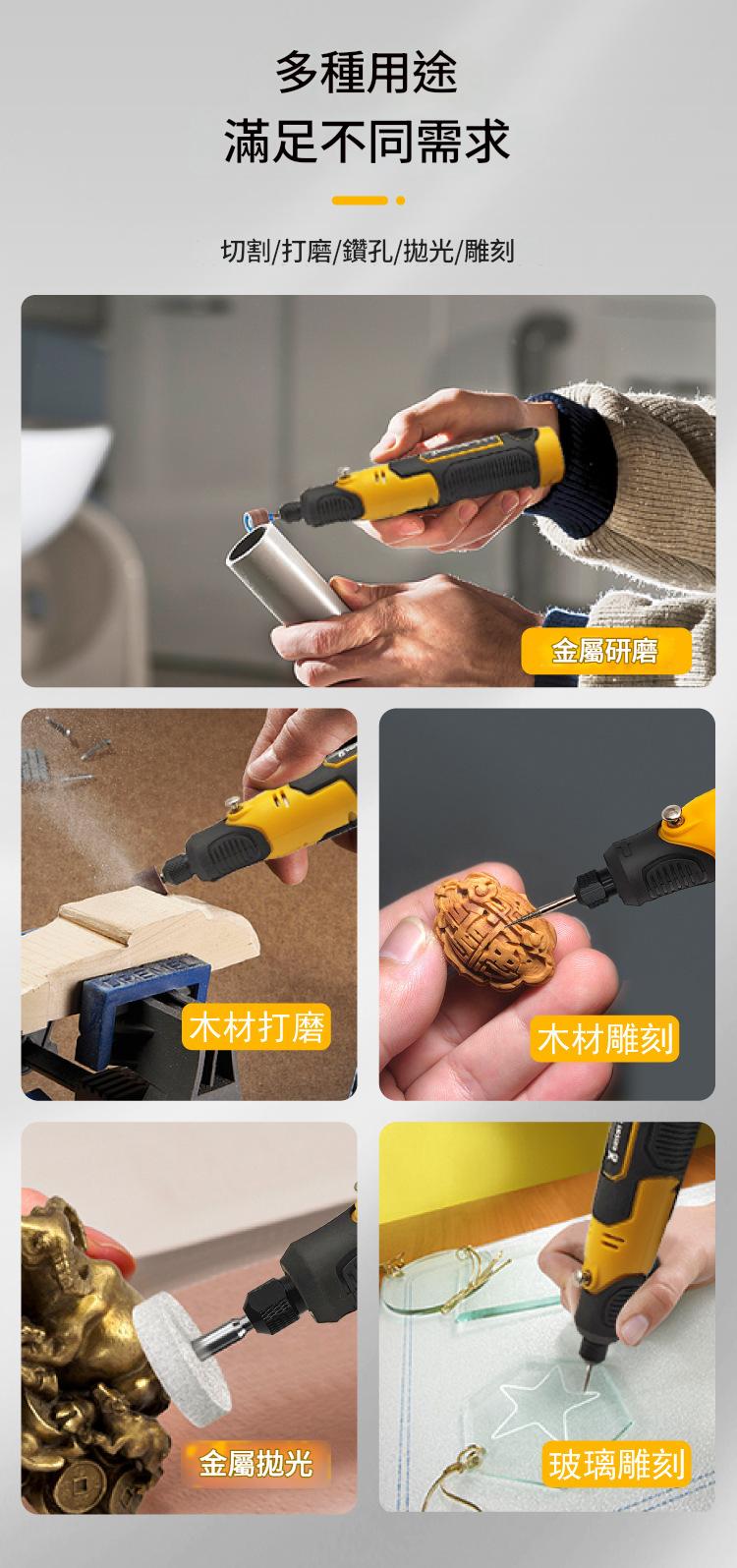 多種用途
滿足不同需求

切割/打磨/鑽孔/拋光/雕刻

金屬研磨

木材打磨

木材雕刻

金屬拋光

玻璃雕刻