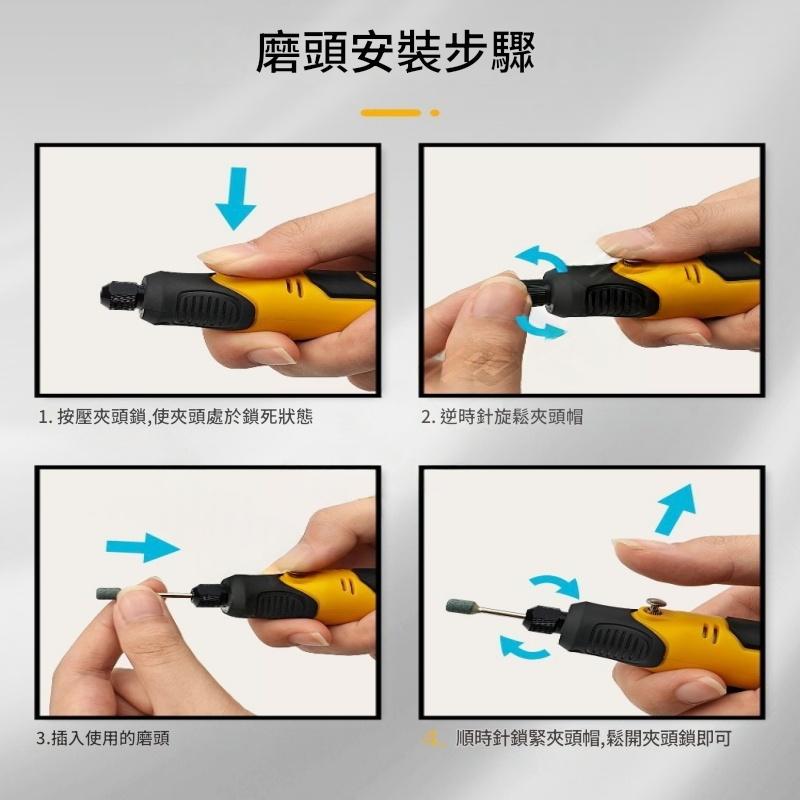 磨頭安裝步驟

1. 按壓夾頭鎖,使夾頭處於鎖死狀態

2. 逆時針旋鬆夾頭帽

3.插入使用的磨頭

4. 順時針鎖緊夾頭帽,鬆開夾頭鎖即可