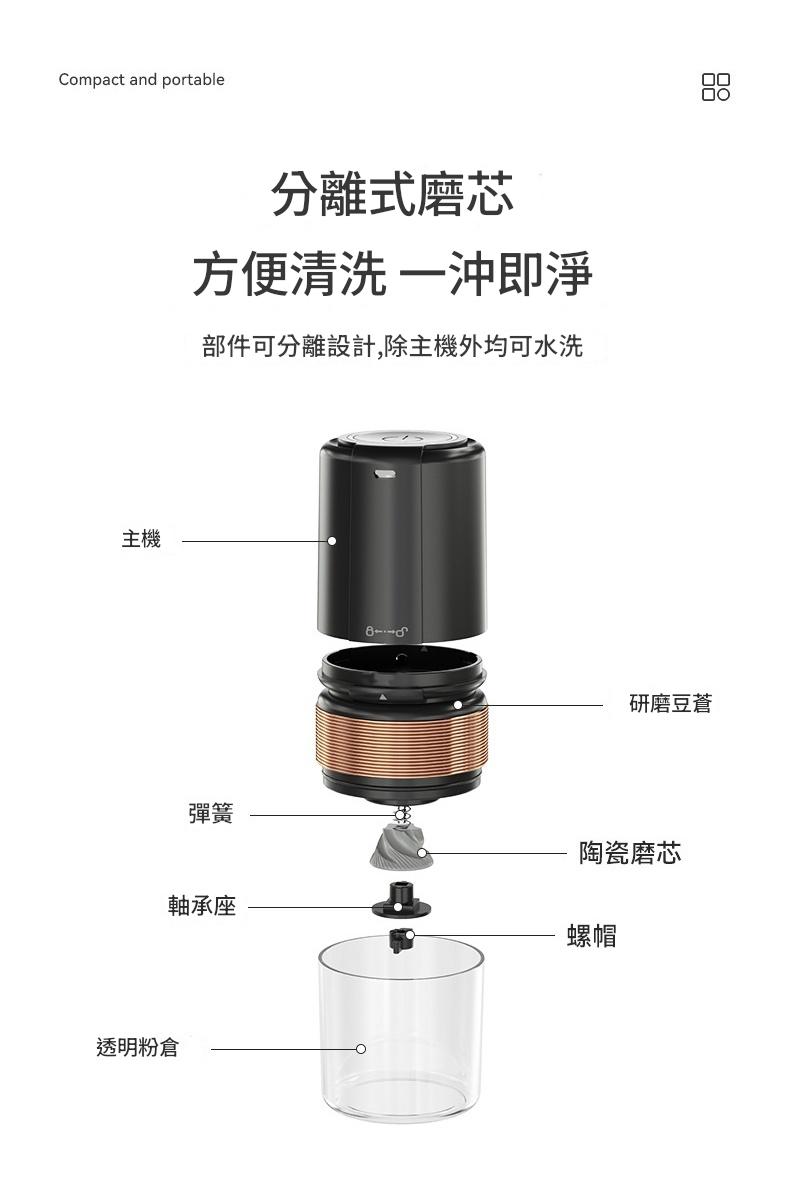 Compact and portable

分離式磨芯
方便清洗 一沖即淨

部件可分離設計,除主機外均可水洗

主機

研磨豆蒼

彈簧

陶瓷磨芯

軸承座

螺帽

透明粉倉