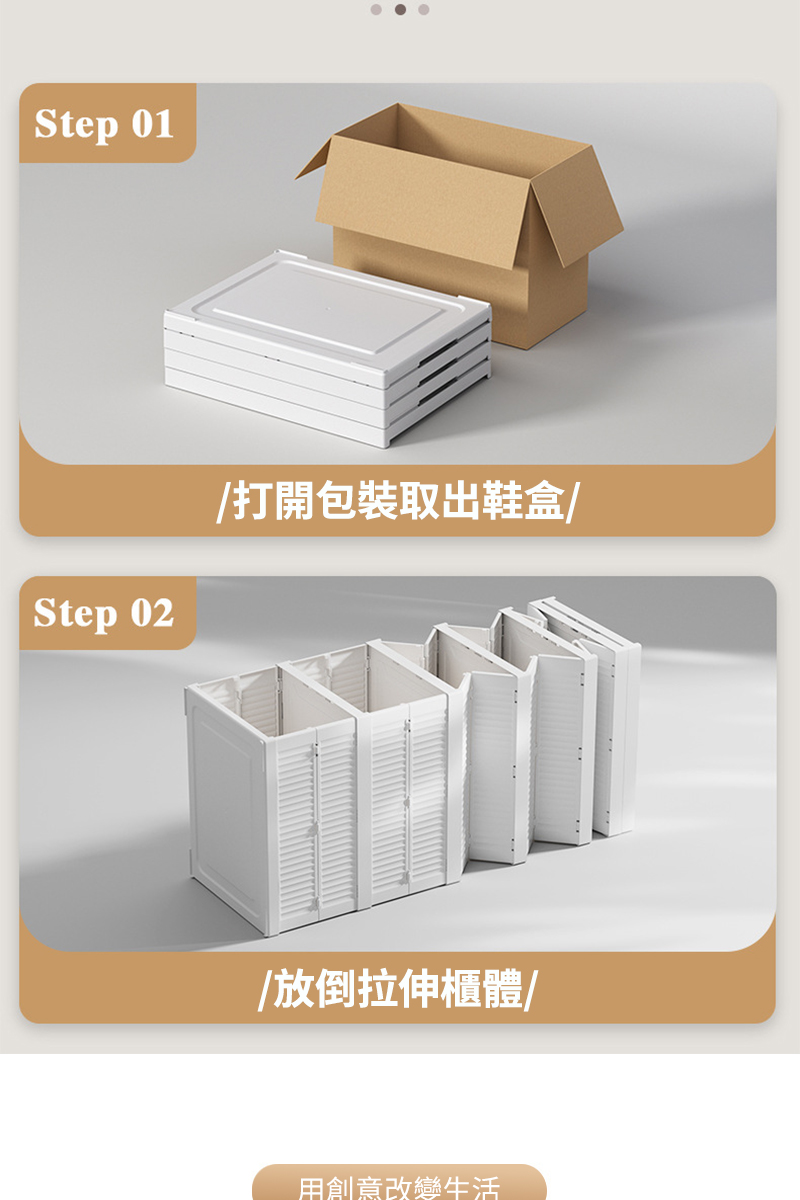 Step 01

/打開包裝取出鞋盒/

Step 02

/放倒拉伸櫃體/

用創意改變生活