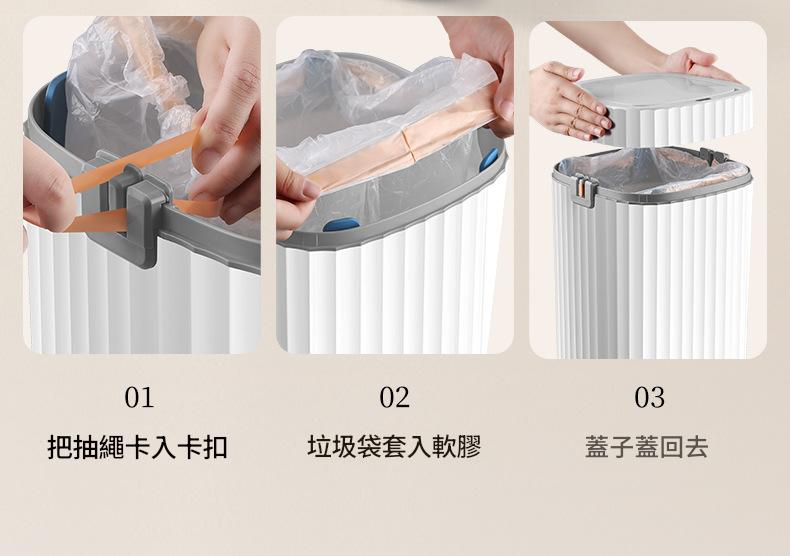 01
把抽繩卡入卡扣

02
垃圾袋套入軟膠

03
蓋子蓋回去