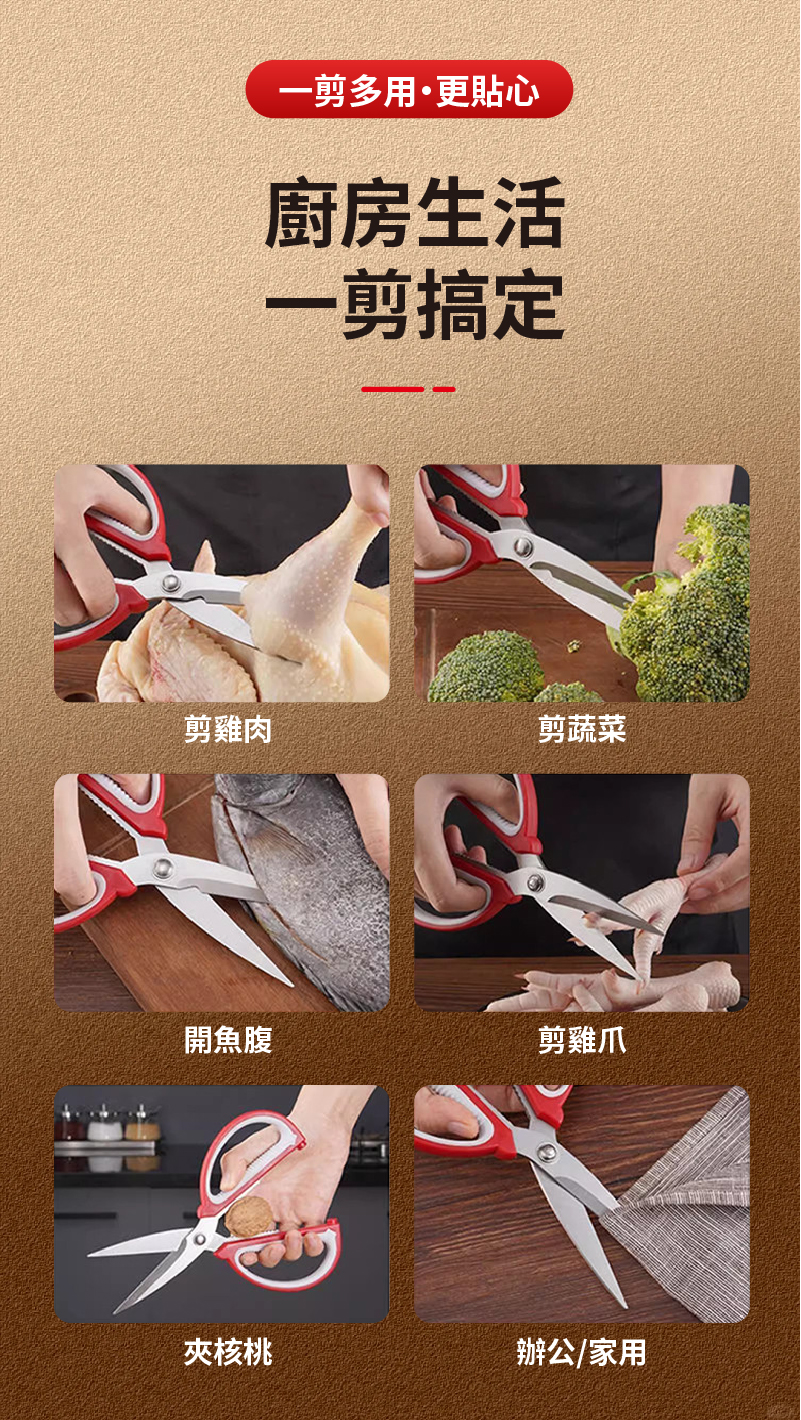 一剪多用·更貼心

廚房生活
一剪搞定

剪雞肉

剪蔬菜

開魚腹

剪雞爪

夾核桃

辦公/家用