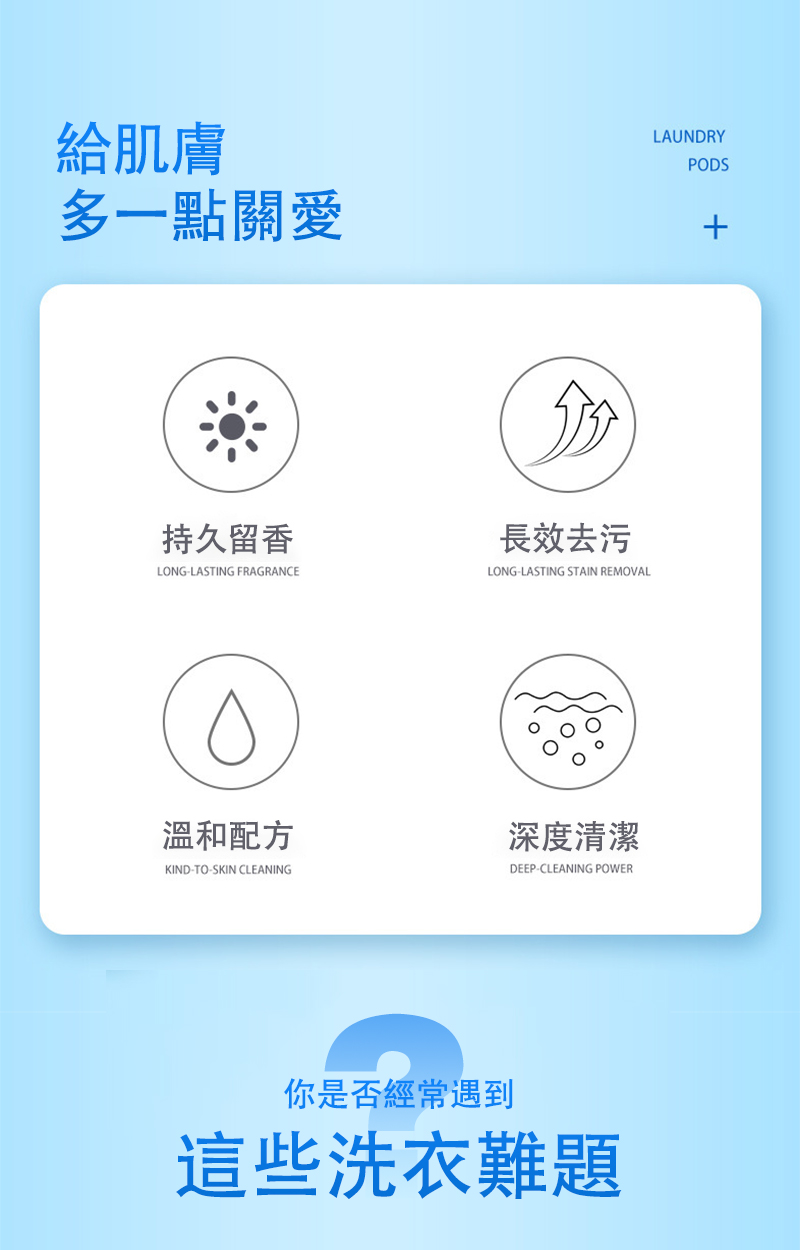 給肌膚
多一點關愛

LAUNDRY
PODS

+

持久留香
LONG-LASTING FRAGRANCE

長效去污
LONG-LASTING STAIN REMOVAL

溫和配方
KIND-TO-SKIN CLEANING

深度清潔
DEEP-CLEANING POWER

?

你是否經常遇到
這些洗衣難題