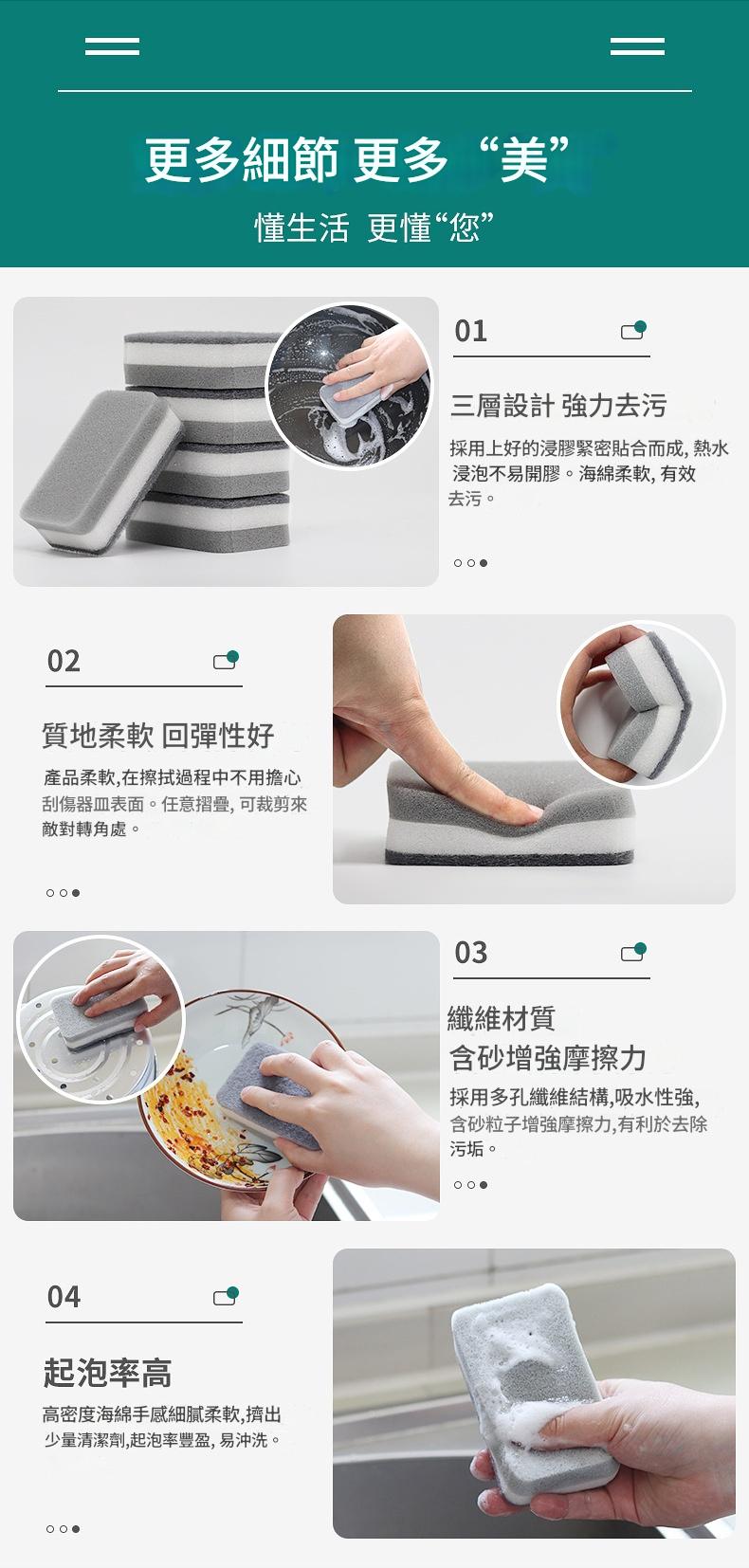 更多細節 更多“美”
懂生活 更懂“您”

01

三層設計 強力去污

採用上好的浸膠緊密貼合而成, 熱水浸泡不易開膠。海綿柔軟, 有效去污。

02

質地柔軟 回彈性好

產品柔軟,在擦拭過程中不用擔心刮傷器皿表面。任意摺疊, 可裁剪來敵對轉角處。

03

纖維材質
含砂增強摩擦力

採用多孔纖維結構,吸水性強,含砂粒子增強摩擦力,有利於去除污垢。

04

起泡率高

高密度海綿手感細膩柔軟,擠出少量清潔劑,起泡率豐盈, 易沖洗。