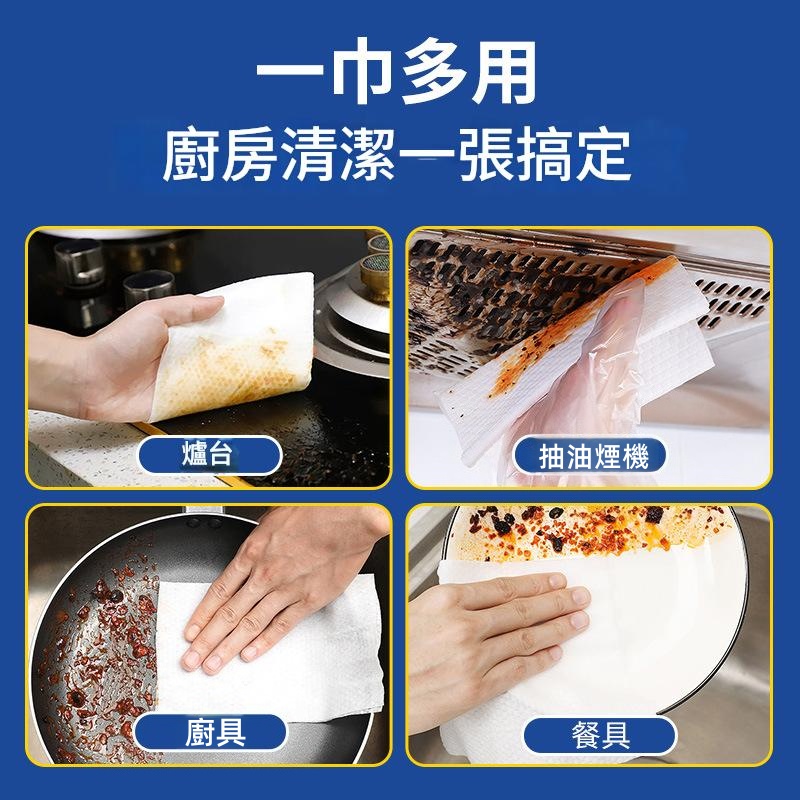 一巾多用
廚房清潔一張搞定

爐台

抽油煙機

廚具

餐具