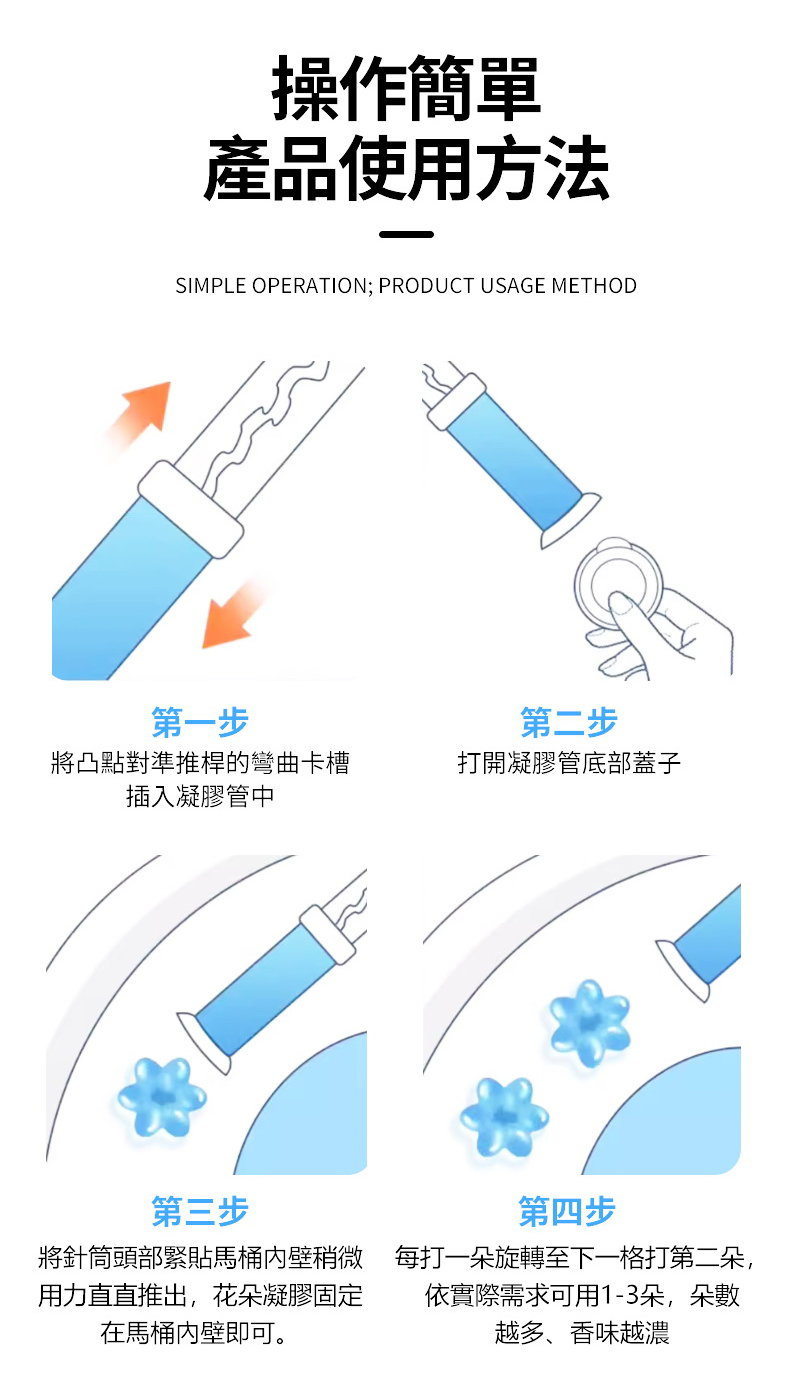 操作簡單
產品使用方法

SIMPLE OPERATION; PRODUCT USAGE METHOD

第一步
將凸點對準推桿的彎曲卡槽插入凝膠管中

第二步
打開凝膠管底部蓋子

第三步
將針筒頭部緊貼馬桶內壁稍微用力直直推出，花朵凝膠固定在馬桶內壁即可。

第四步
每打一朵旋轉至下一格打第二朵，依實際需求可用1-3朵，朵數越多、香味越濃