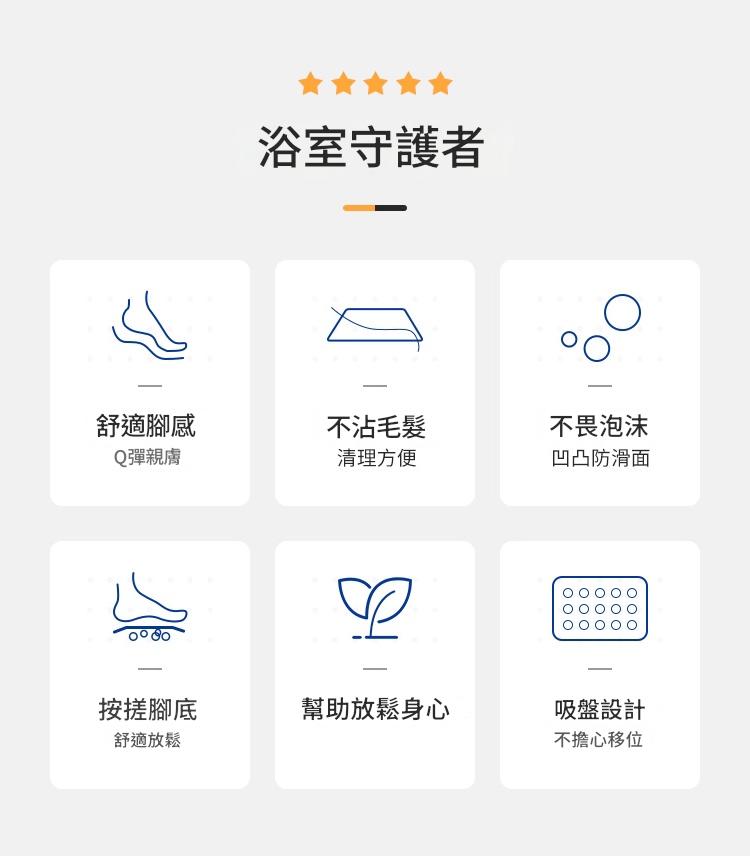 浴室守護者

舒適腳感
Q彈親膚

不沾毛髮
清理方便

不畏泡沫
凹凸防滑面

按搓腳底
舒適放鬆

幫助放鬆身心

吸盤設計
不擔心移位