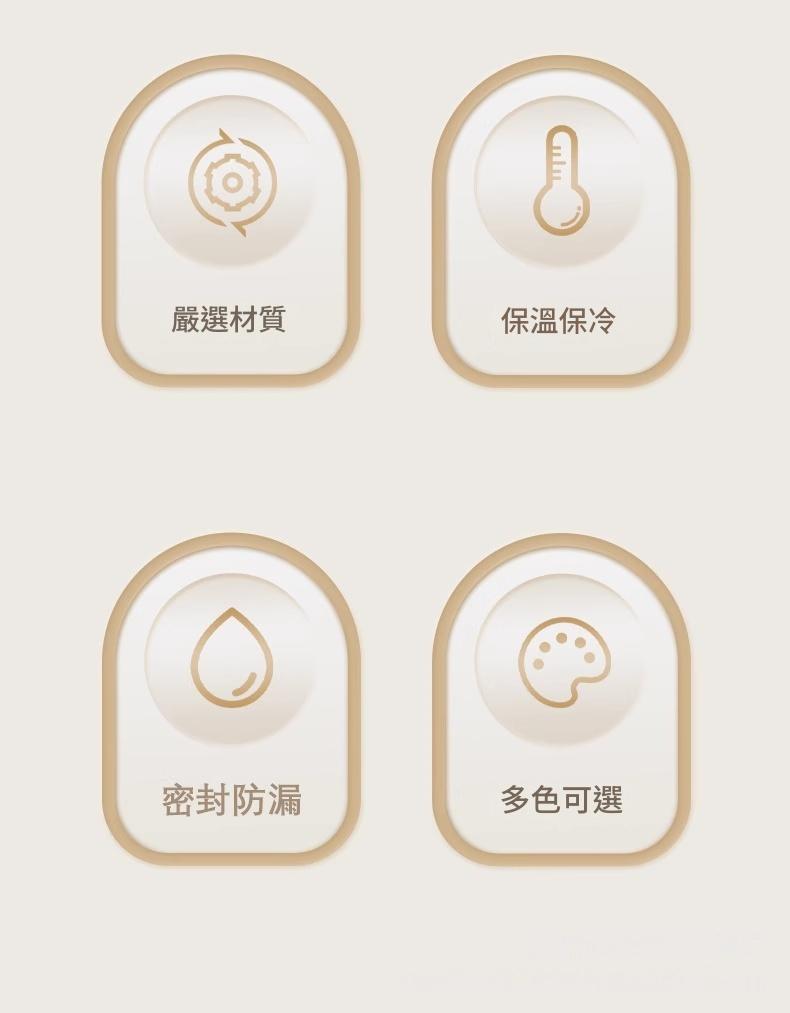 嚴選材質

保溫保冷

密封防漏

多色可選