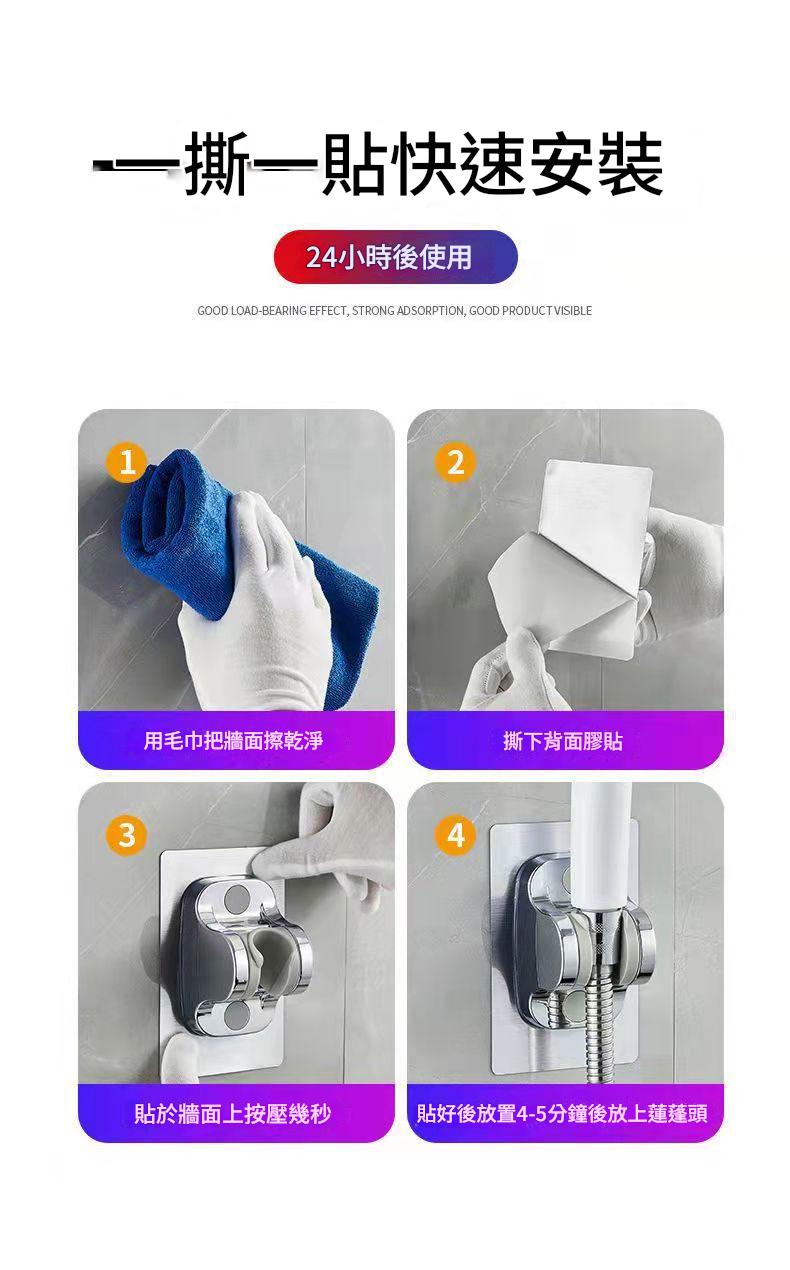 一撕一貼快速安裝

24小時後使用

GOOD LOAD-BEARING EFFECT, STRONG ADSORPTION, GOOD PRODUCT VISIBLE

1
用毛巾把牆面擦乾淨

2
撕下背面膠貼

3
貼於牆面上按壓幾秒

4
貼好後放置4-5分鐘後放上蓮蓬頭