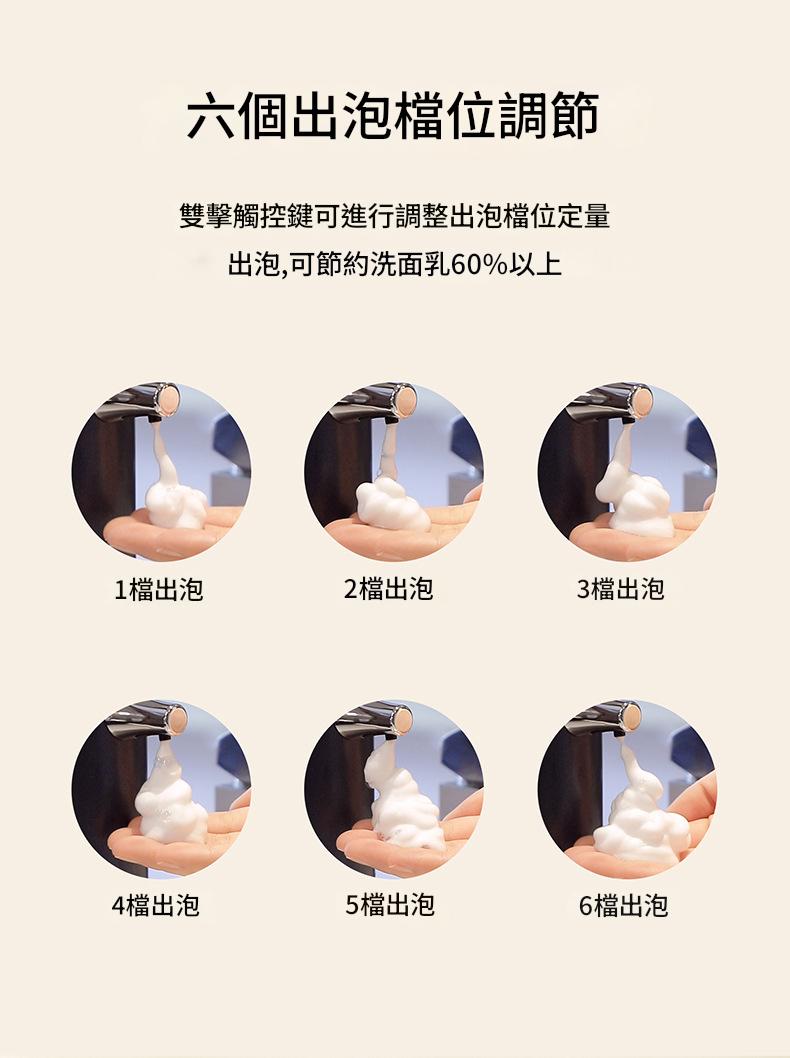 六個出泡檔位調節

雙擊觸控鍵可進行調整出泡檔位定量出泡,可節約洗面乳60%以上

1檔出泡

2檔出泡

3檔出泡

4檔出泡

5檔出泡

6檔出泡