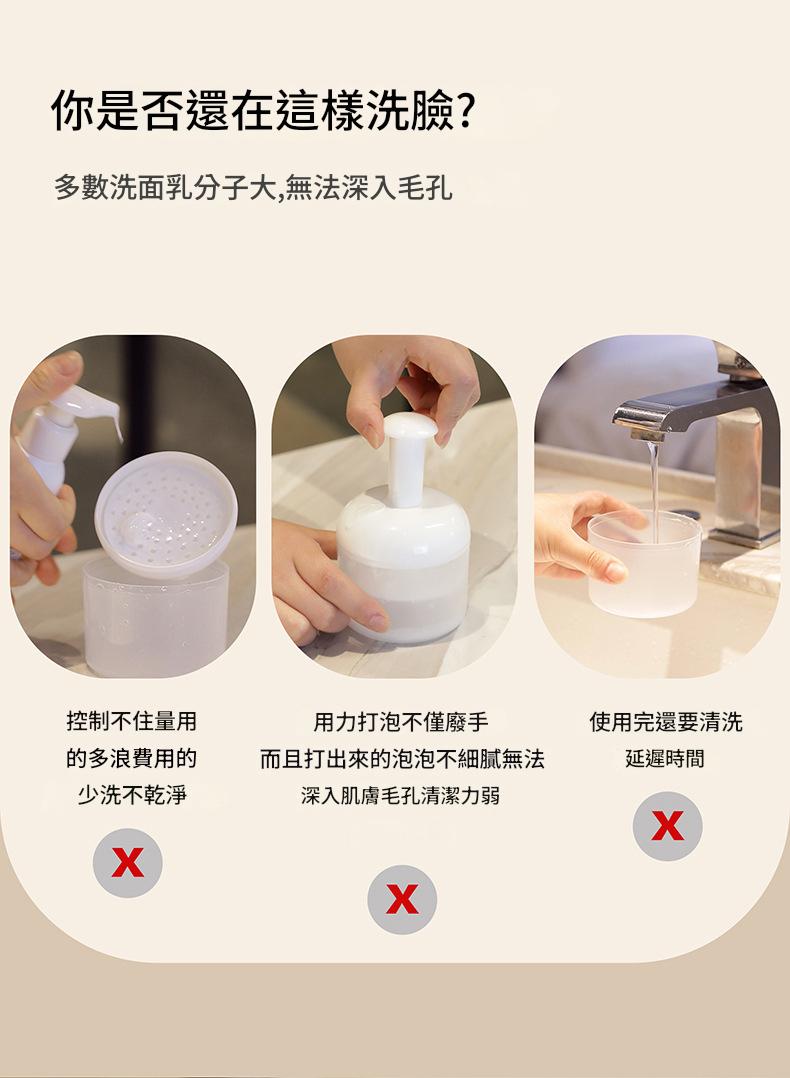 你是否還在這樣洗臉?

多數洗面乳分子大,無法深入毛孔

控制不住量用的多浪費用的少洗不乾淨

X

用力打泡不僅廢手而且打出來的泡泡不細膩無法深入肌膚毛孔清潔力弱

X

使用完還要清洗延遲時間

X