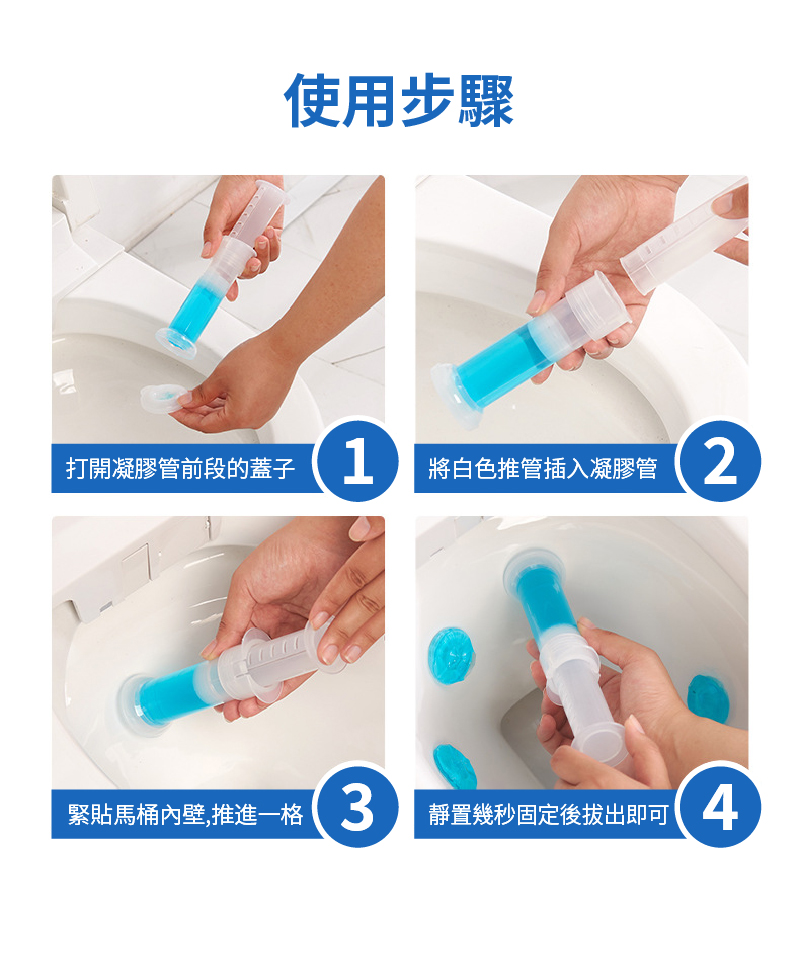 使用步驟

打開凝膠管前段的蓋子 1

將白色推管插入凝膠管 2

緊貼馬桶內壁,推進一格 3

靜置幾秒固定後拔出即可 4