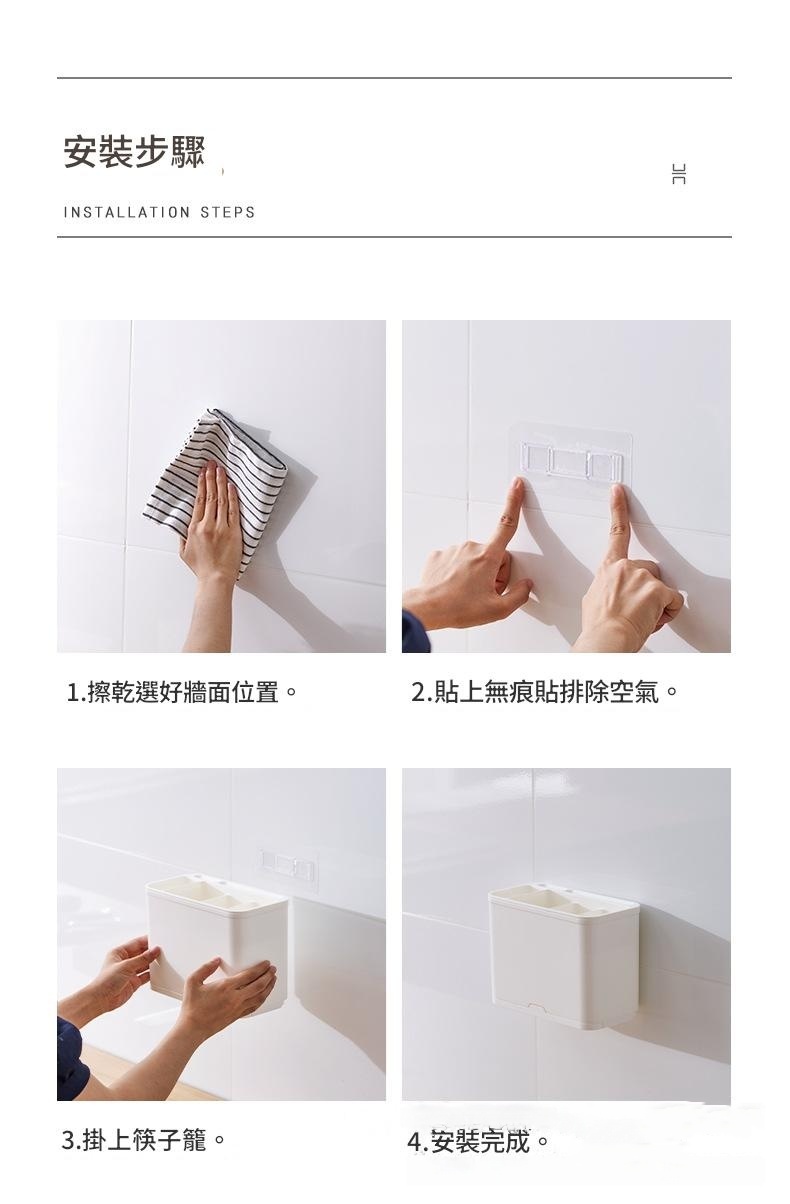 安裝步驟

INSTALLATION STEPS

1.擦乾選好牆面位置。

2.貼上無痕貼排除空氣。

3.掛上筷子籠。

4.安裝完成。