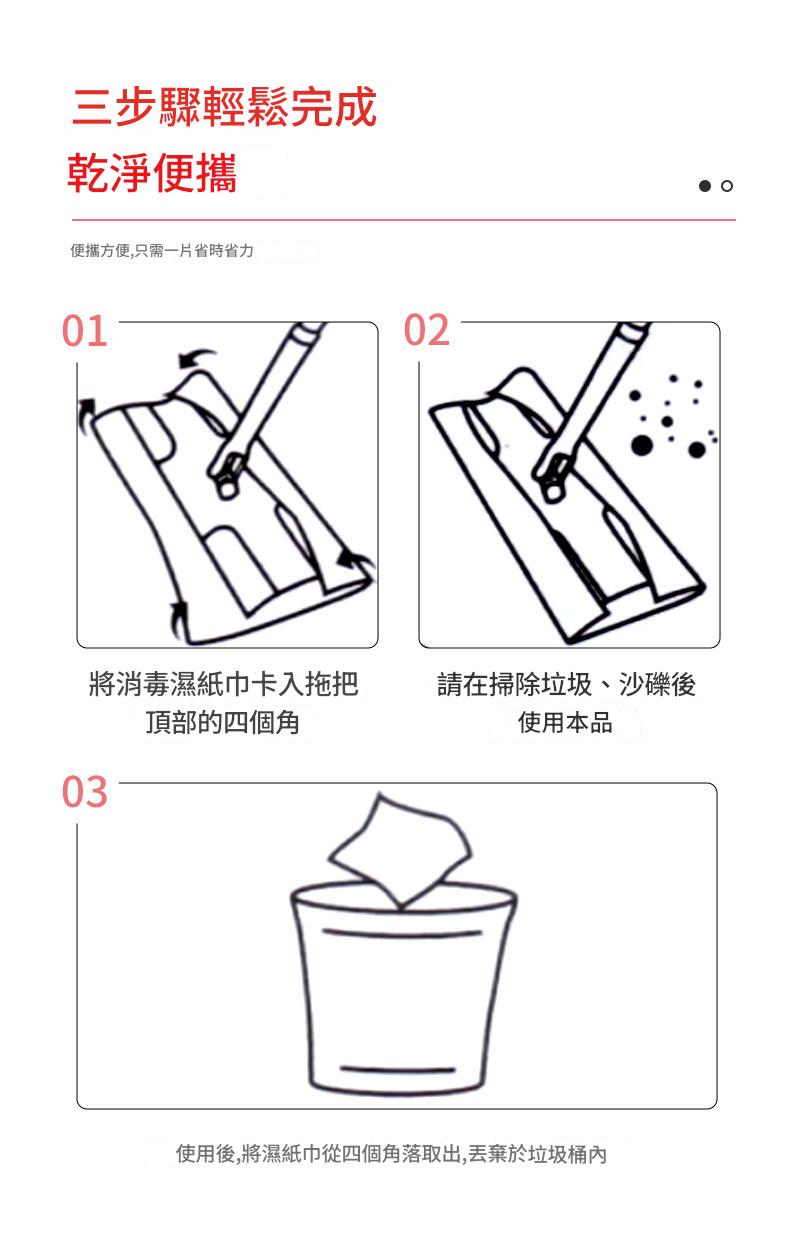 三步驟輕鬆完成
乾淨便攜

便攜方便,只需一片省時省力

01

將消毒濕紙巾卡入拖把頂部的四個角

02

請在掃除垃圾、沙礫後使用本品

03

使用後,將濕紙巾從四個角落取出,丟棄於垃圾桶內