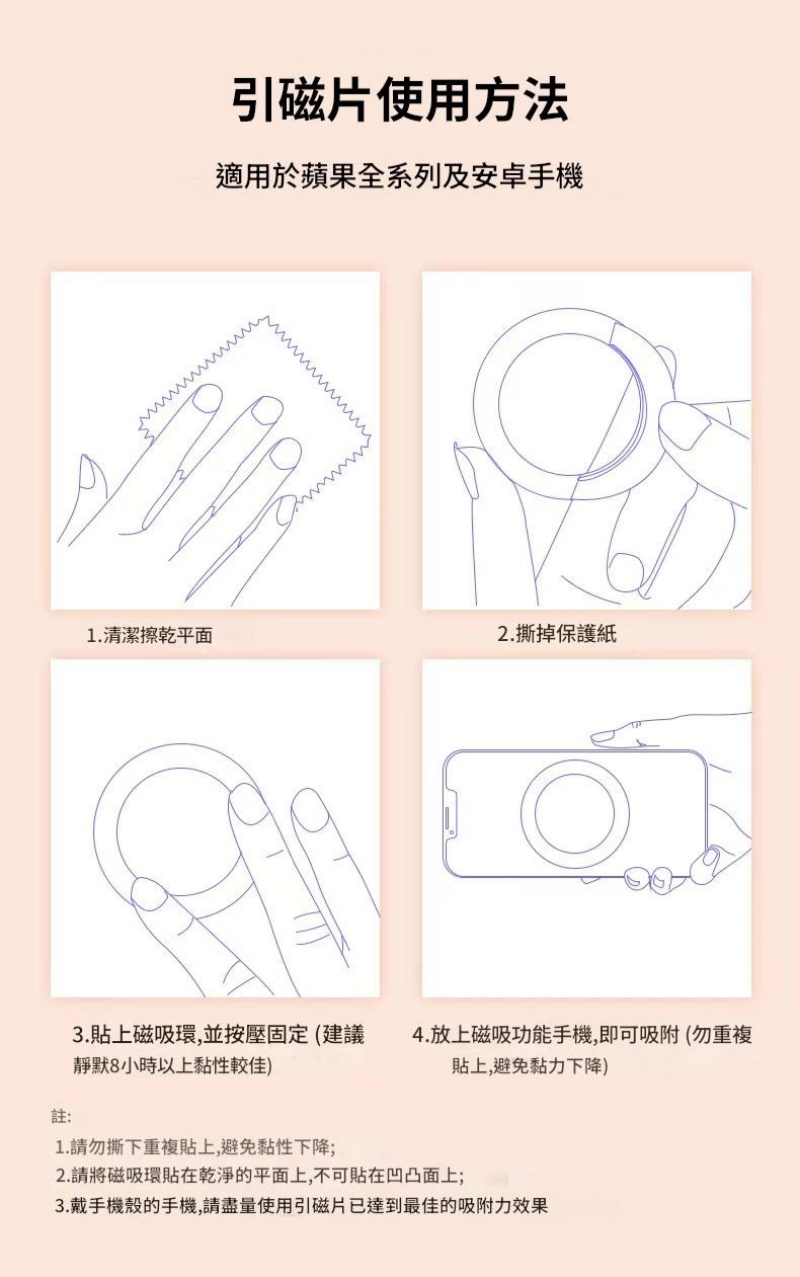 引磁片使用方法

適用於蘋果全系列及安卓手機

1.清潔擦乾平面

2.撕掉保護紙

3.貼上磁吸環,並按壓固定 (建議靜默8小時以上黏性較佳)

4.放上磁吸功能手機,即可吸附 (勿重複貼上,避免黏力下降)

註:

1.請勿撕下重複貼上,避免黏性下降;

2.請將磁吸環貼在乾淨的平面上,不可貼在凹凸面上;

3.戴手機殼的手機,請盡量使用引磁片已達到最佳的吸附力效果